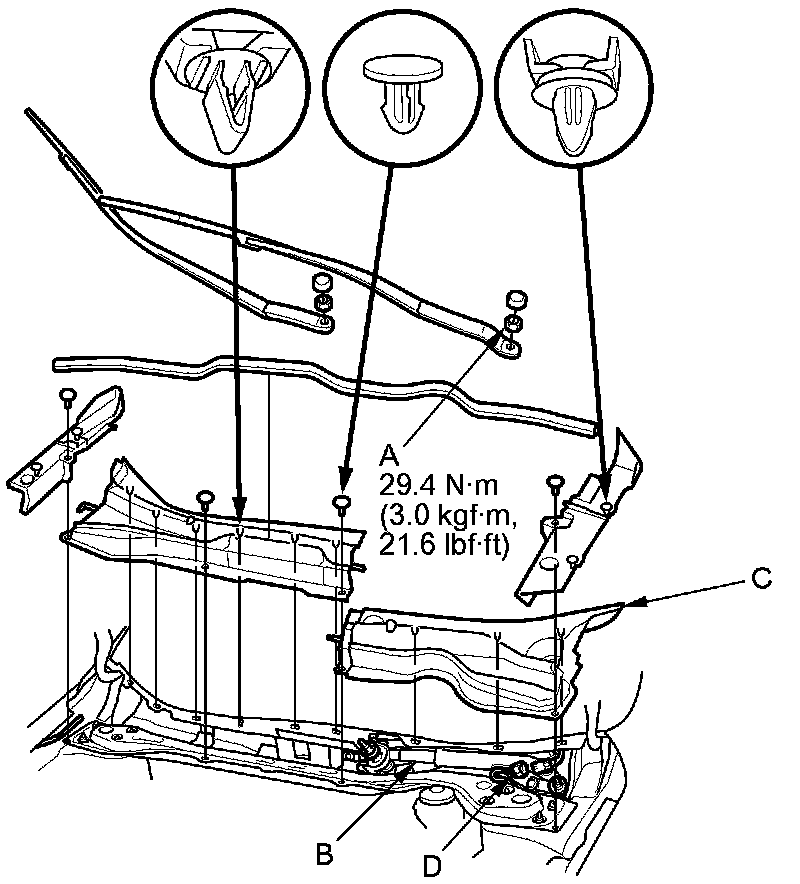 A
29.4 N·m
(3.0 kgf·m,
21.6 lbf·ft)

C

B

D