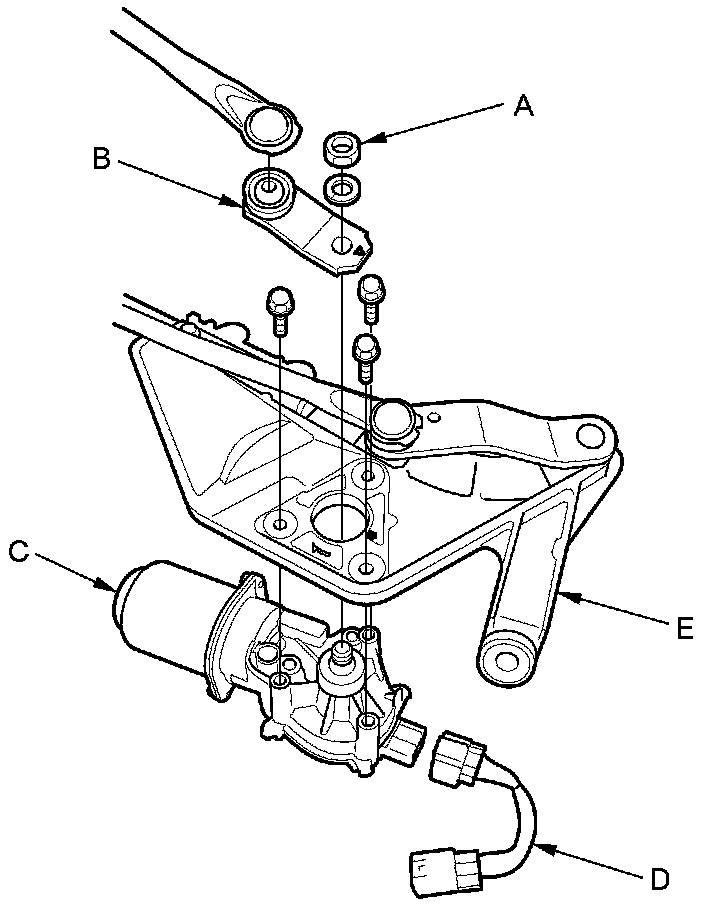 A
B
C
E
D