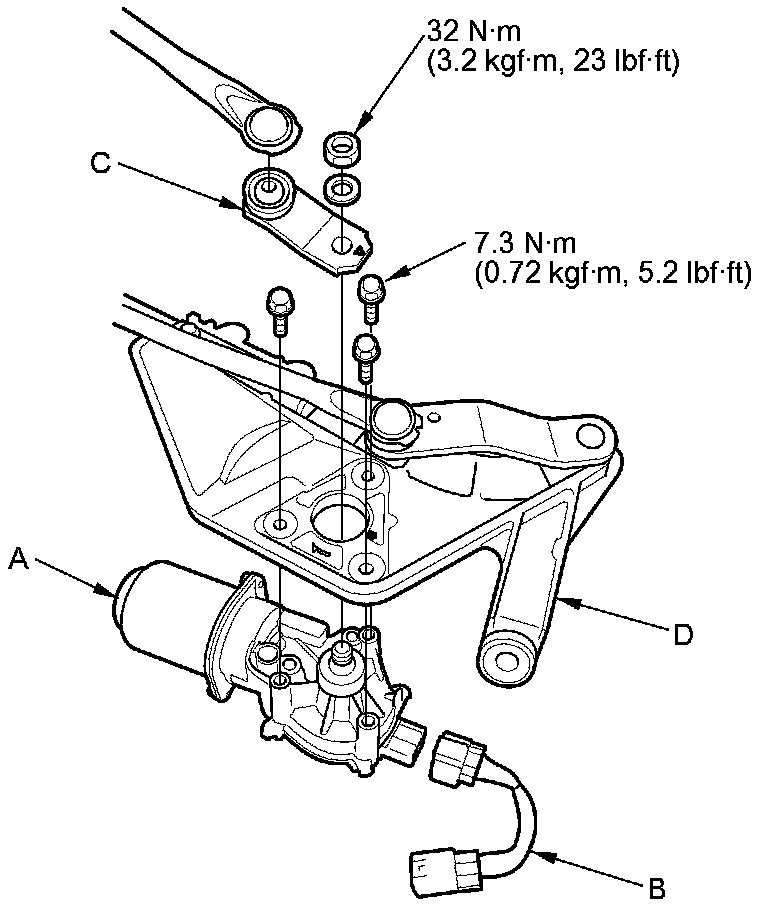 32 N·m
(3.2 kgf·m, 23 lbf·ft)

C

7.3 N·m
(0.72 kgf·m, 5.2 lbf·ft)

A

D

B