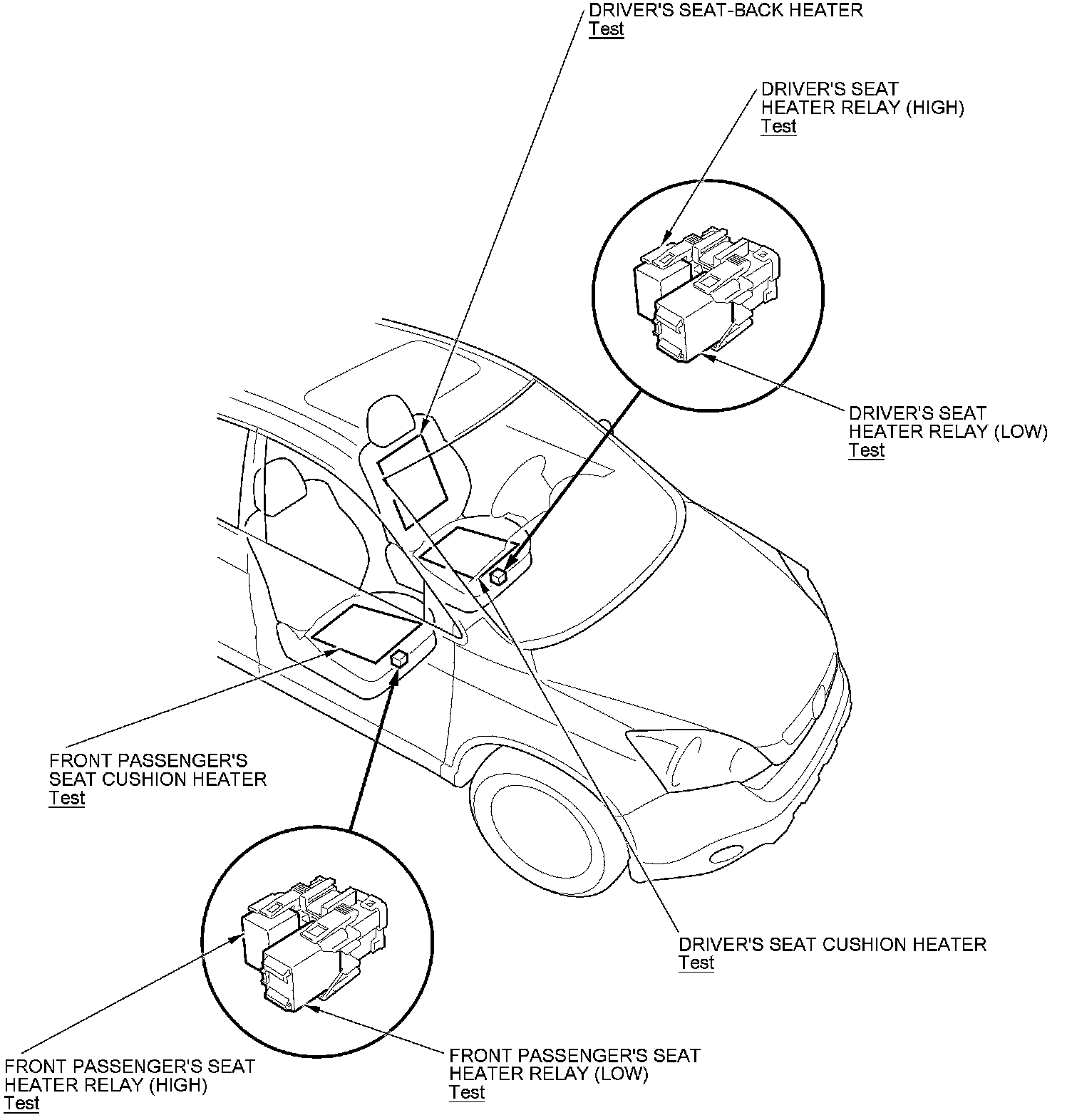 DRIVER'S SEAT-BACK HEATER
Test

DRIVER'S SEAT HEATER RELAY (HIGH)
Test

DRIVER'S SEAT HEATER RELAY (LOW)
Test

FRONT PASSENGER'S SEAT CUSHION HEATER
Test

DRIVER'S SEAT CUSHION HEATER
Test

FRONT PASSENGER'S SEAT HEATER RELAY (HIGH)
Test

FRONT PASSENGER'S SEAT HEATER RELAY (LOW)
Test