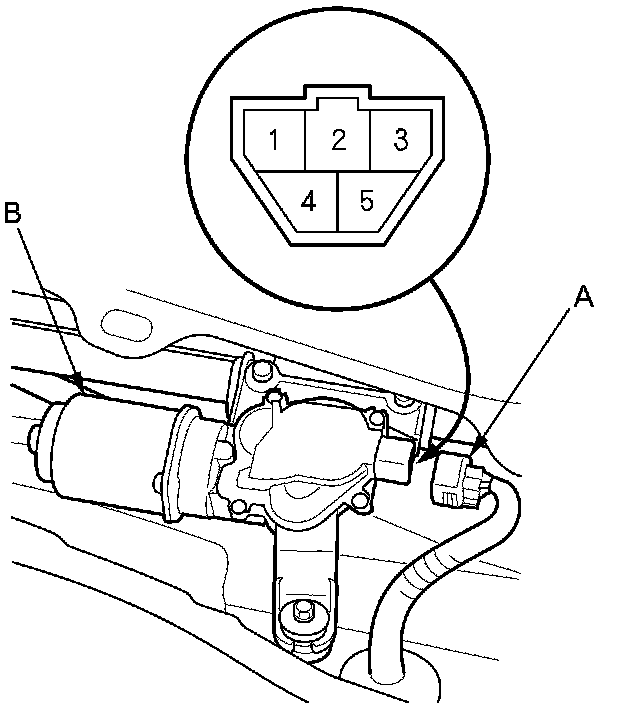 1
2
3
4
5
B
A