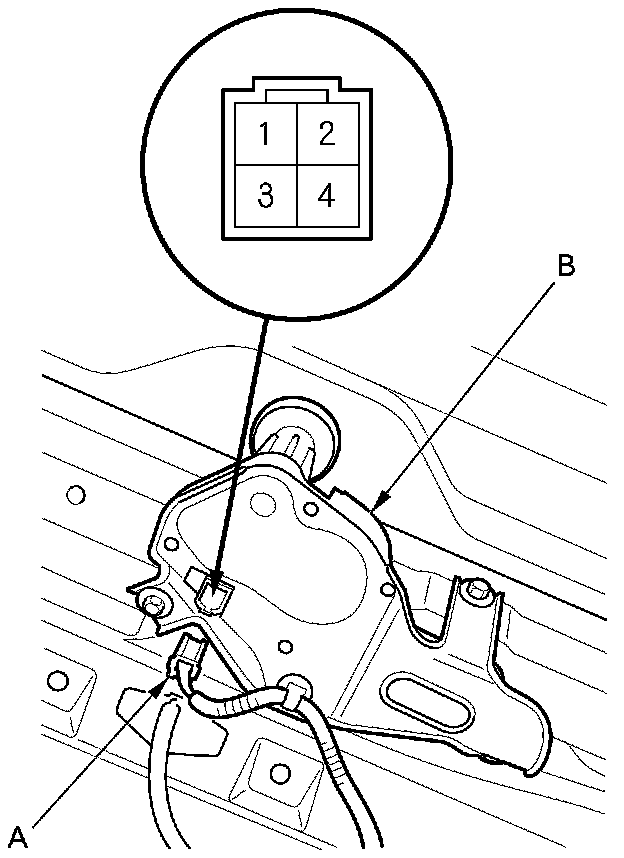 1 2
3 4
B
A