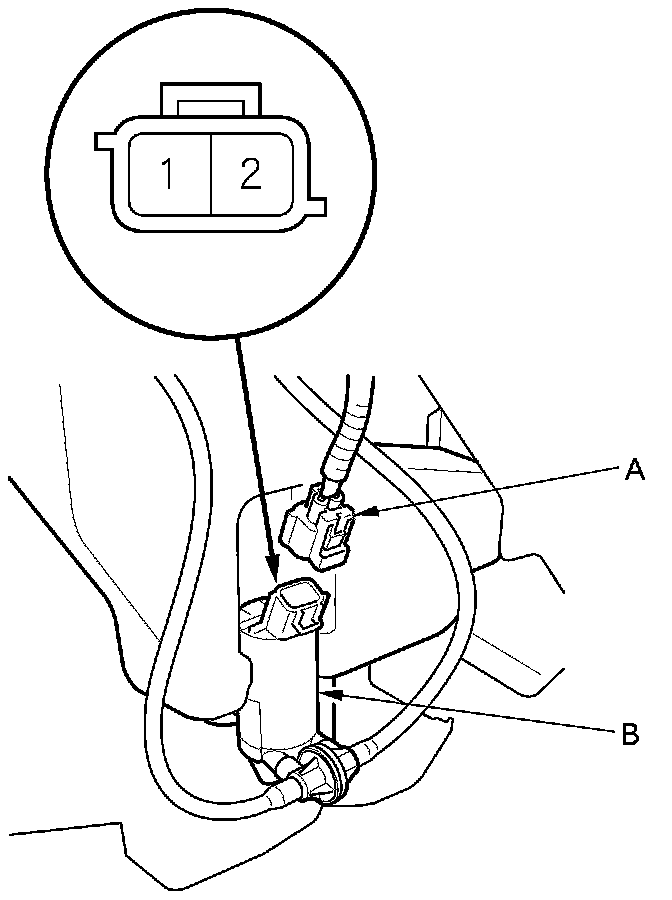 1 2
A
B