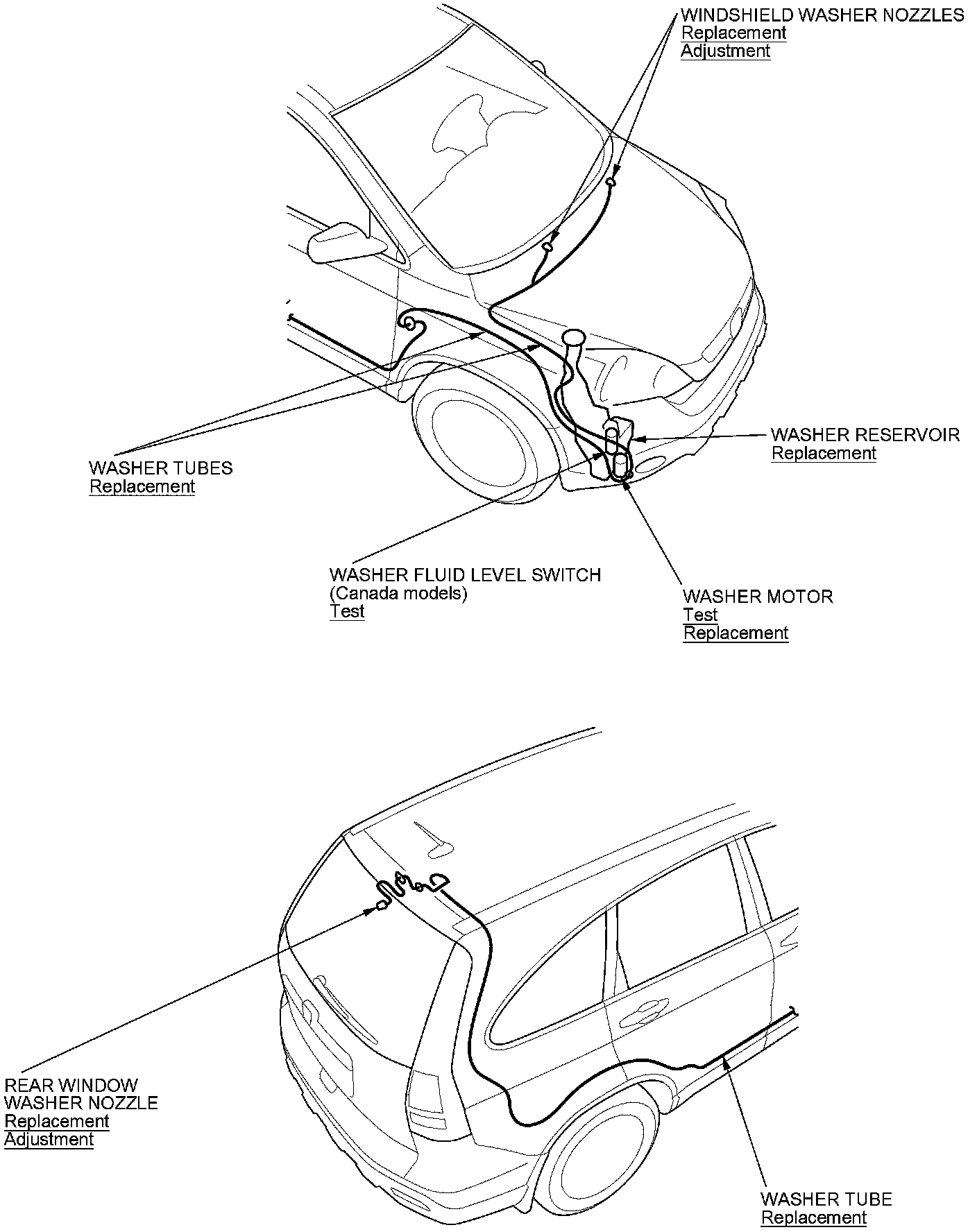 WINDSHIELD WASHER NOZZLES
Replacement
Adjustment

WASHER TUBES
Replacement

WASHER RESERVOIR
Replacement

WASHER FLUID LEVEL SWITCH
(Canada models)
Test

WASHER MOTOR
Test
Replacement

REAR WINDOW
WASHER NOZZLE
Replacement
Adjustment

WASHER TUBE
Replacement