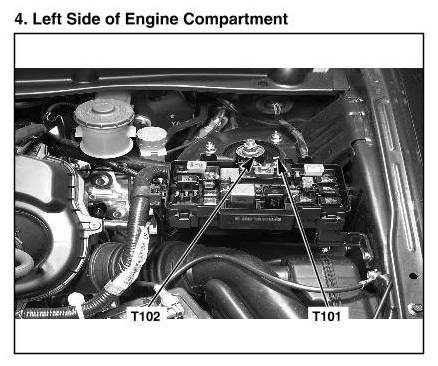 4. Left Side of Engine Compartment

T102

T101