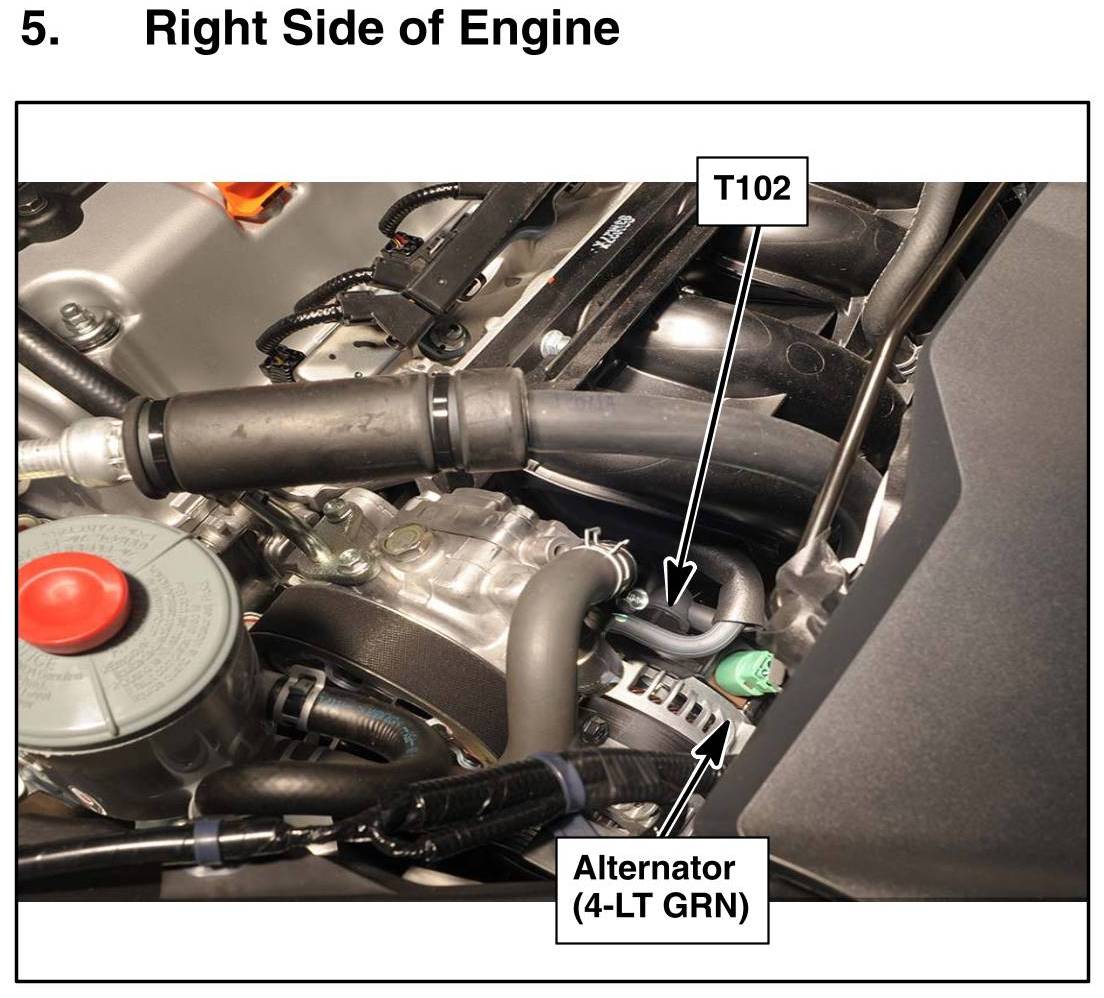 5. Right Side of Engine

T102

Alternator (4-LT GRN)