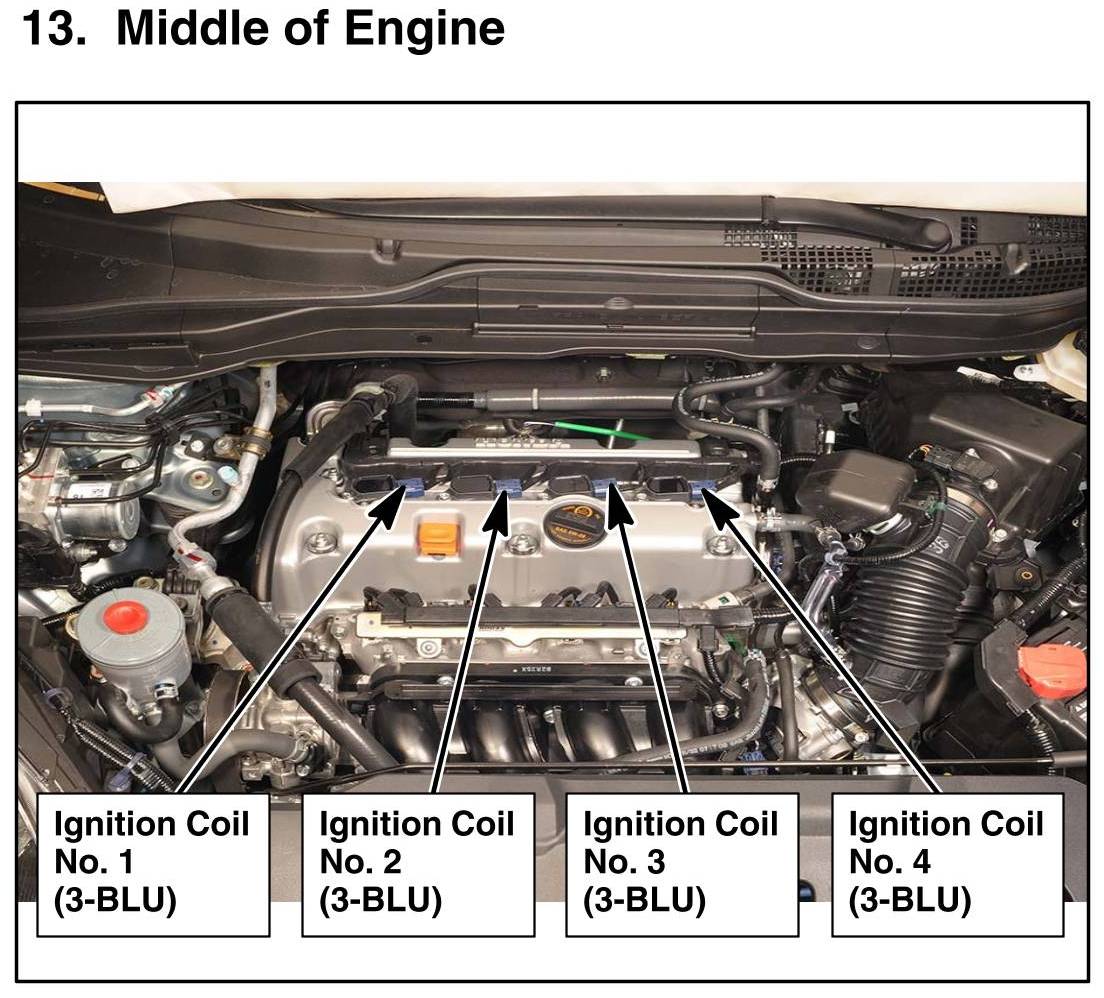 13. Middle of Engine

Ignition Coil
No. 1
(3-BLU)

Ignition Coil
No. 2
(3-BLU)

Ignition Coil
No. 3
(3-BLU)

Ignition Coil
No. 4
(3-BLU)