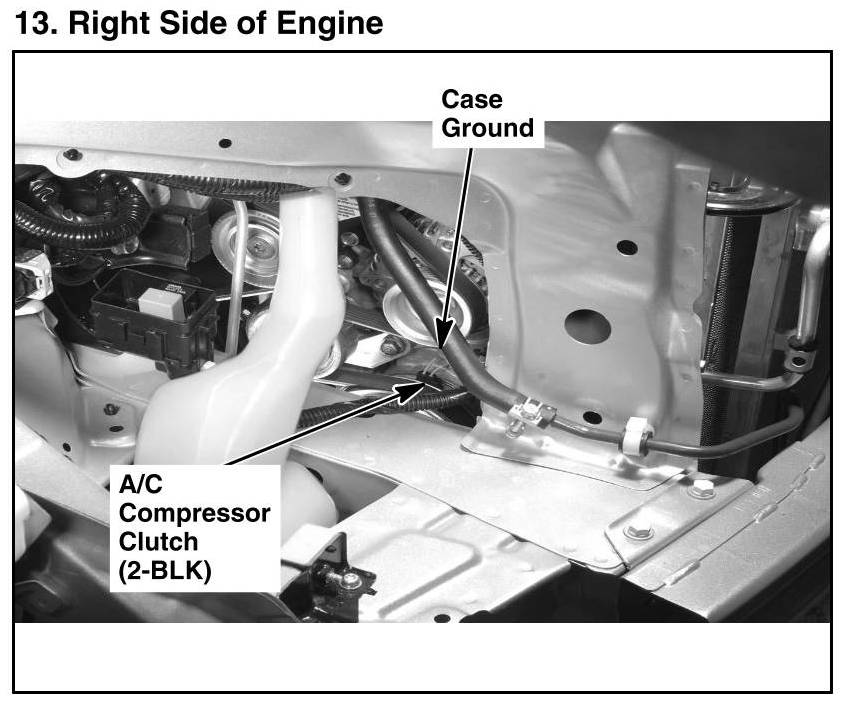 13. Right Side of Engine

Case Ground

A/C Compressor Clutch (2-BLK)