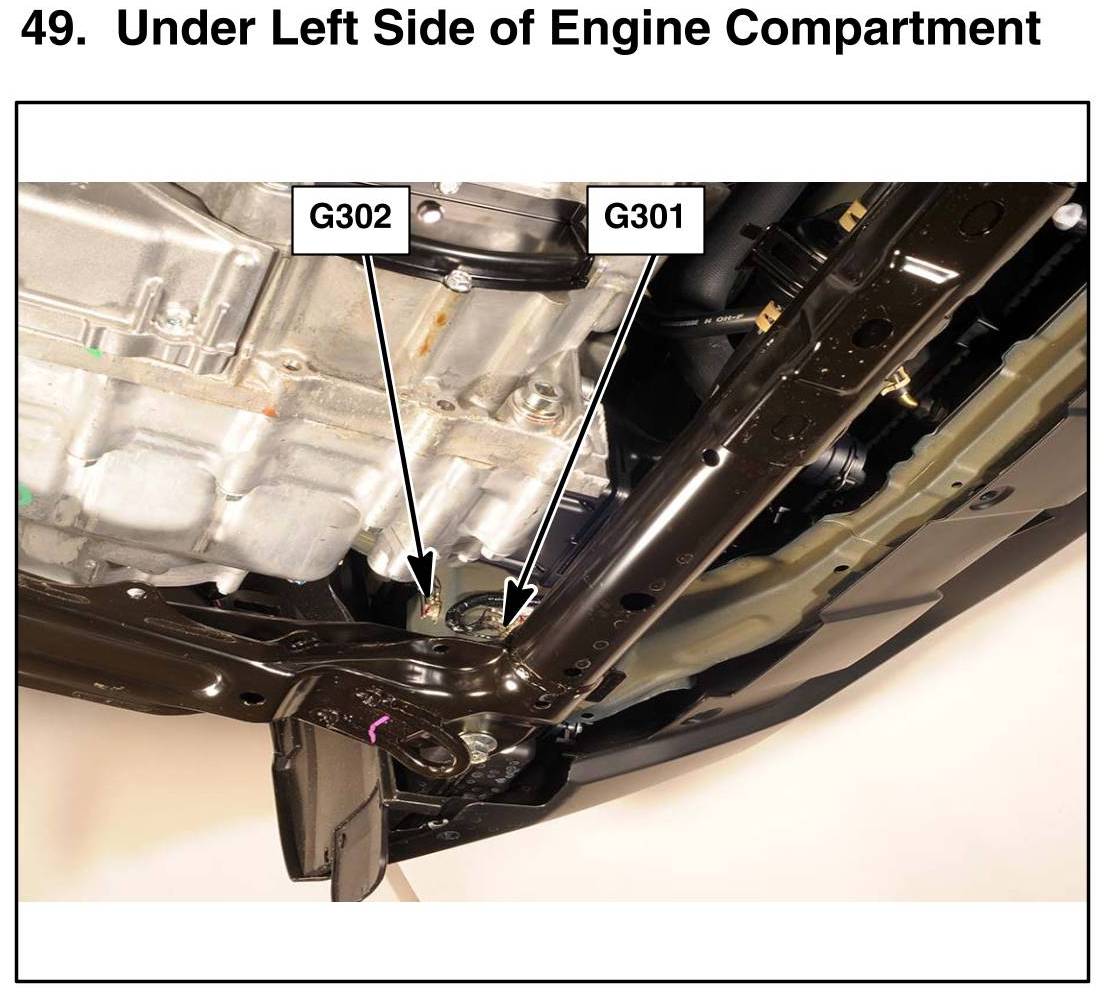 49. Under Left Side of Engine Compartment

G302

G301