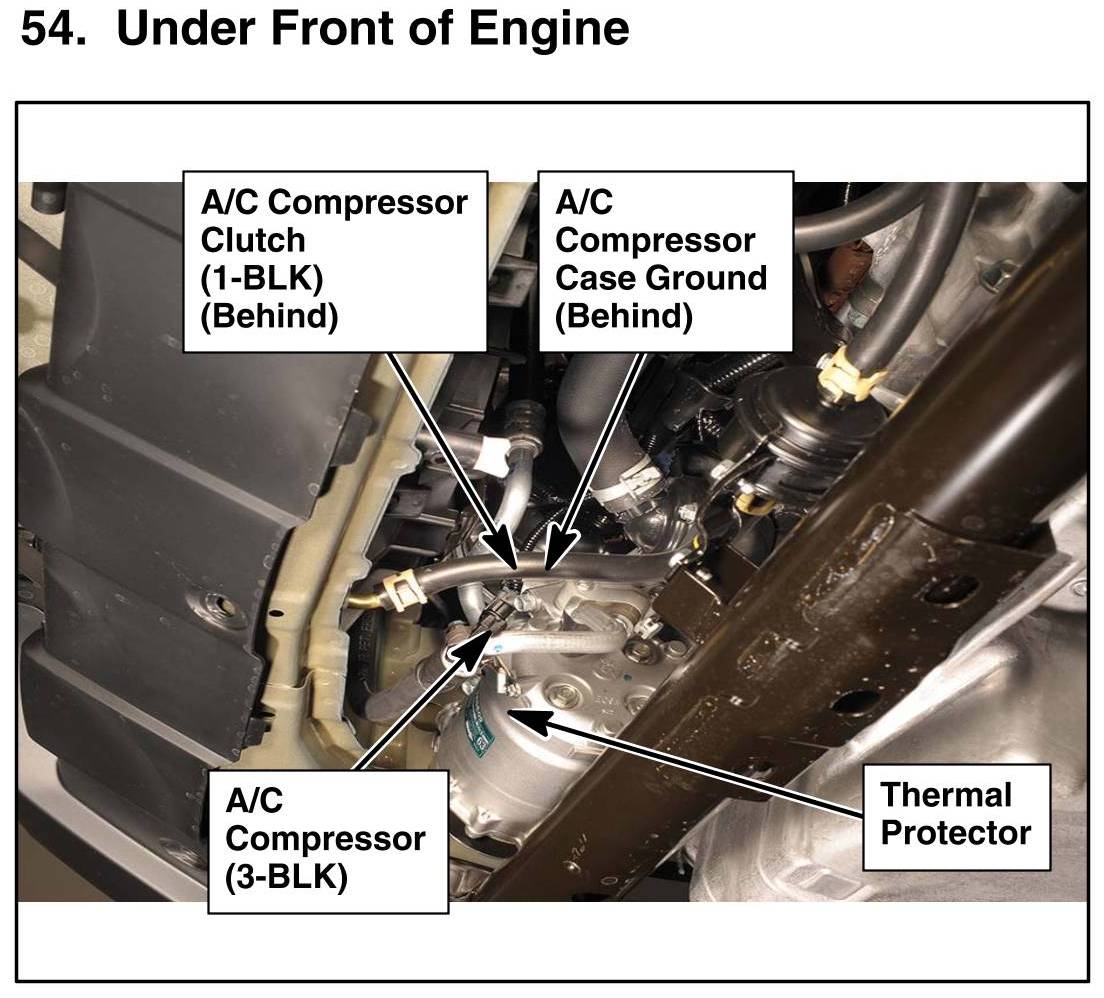 54. Under Front of Engine

A/C Compressor Clutch (1-BLK) (Behind)

A/C Compressor Case Ground (Behind)

A/C Compressor (3-BLK)

Thermal Protector