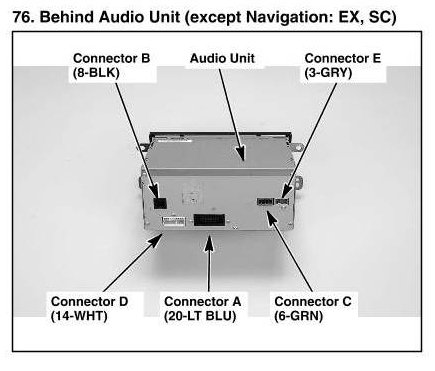 76. Behind Audio Unit (except Navigation: EX, SC)

Connector B
(8-BLK)

Audio Unit

Connector E
(3-GRY)

Connector D
(14-WHT)

Connector A
(20-LT BLU)

Connector C
(6-GRN)