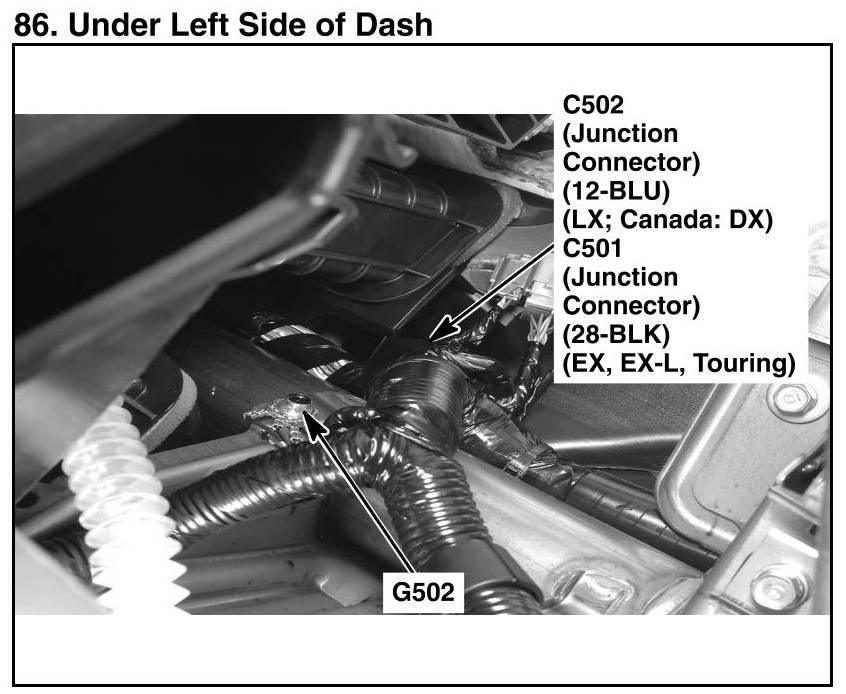 86. Under Left Side of Dash

C502
(Junction
Connector)
(12-BLU)
(LX; Canada: DX)
C501
(Junction
Connector)
(28-BLK)
(EX, EX-L, Touring)

G502