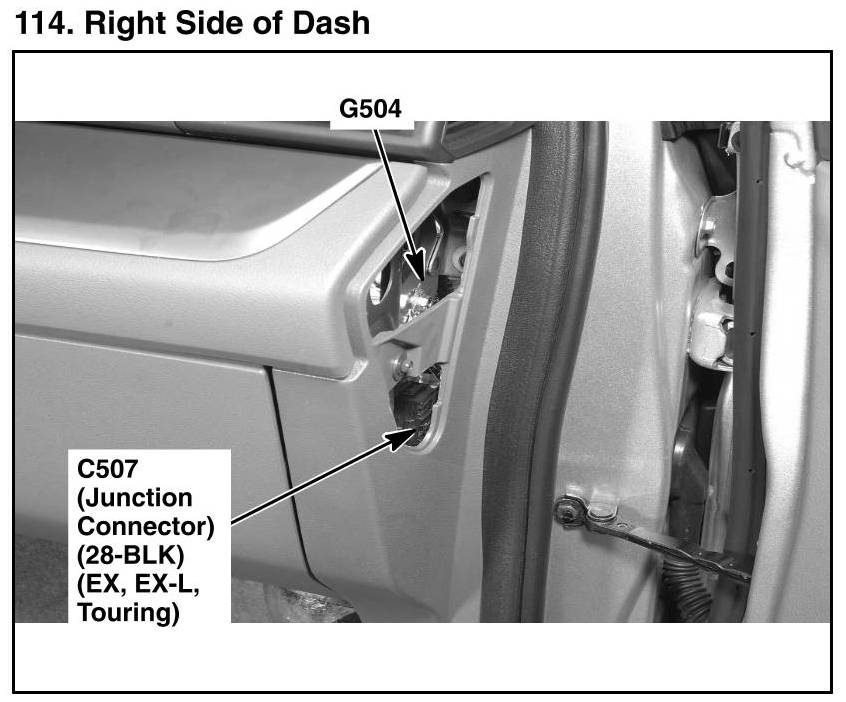 114. Right Side of Dash

G504

C507 (Junction Connector) (28-BLK) (EX, EX-L, Touring)