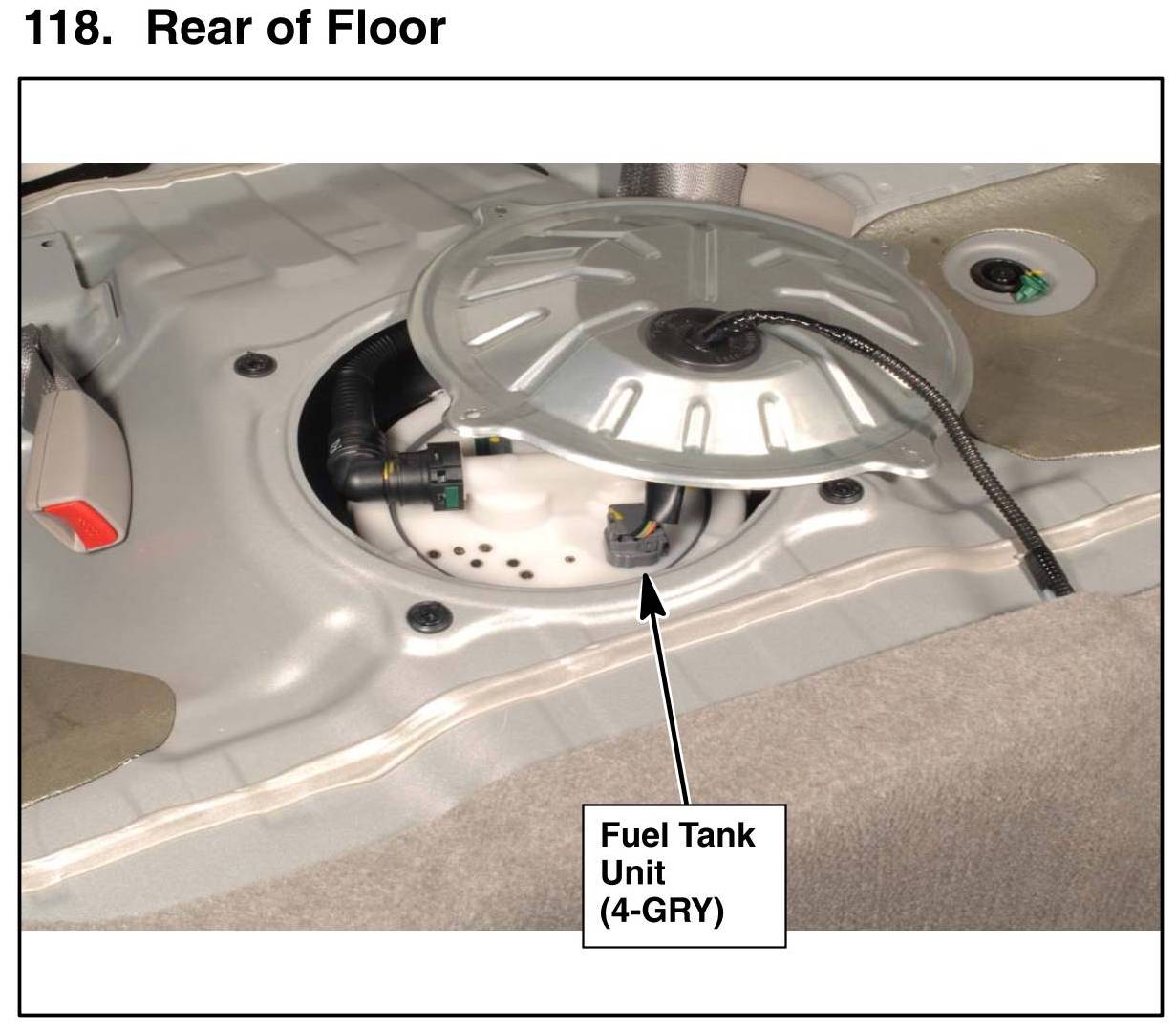 118. Rear of Floor

Fuel Tank Unit (4-GRY)