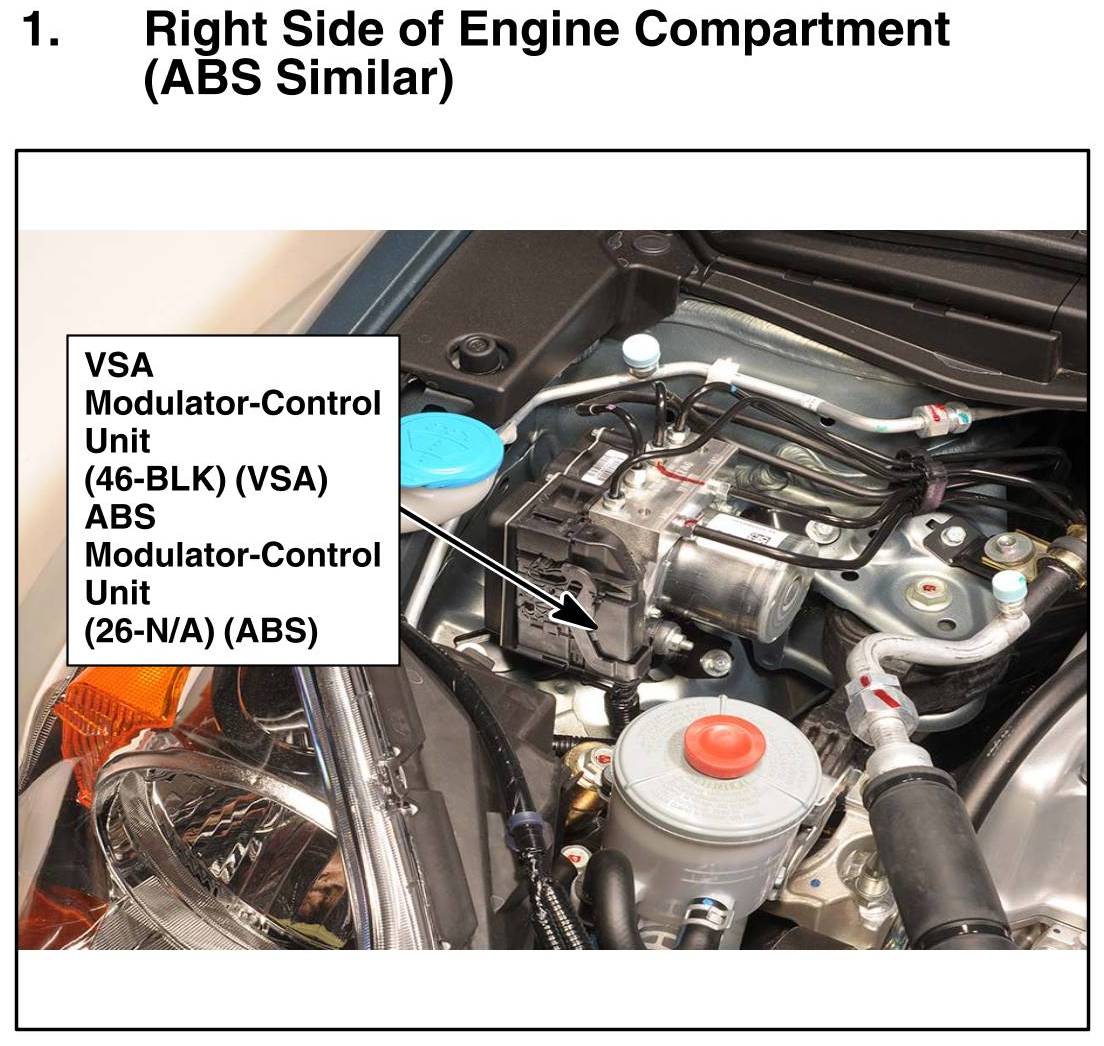 1. Right Side of Engine Compartment (ABS Similar)

VSA Modulator-Control Unit (46-BLK) (VSA)
ABS Modulator-Control Unit (26-N/A) (ABS)