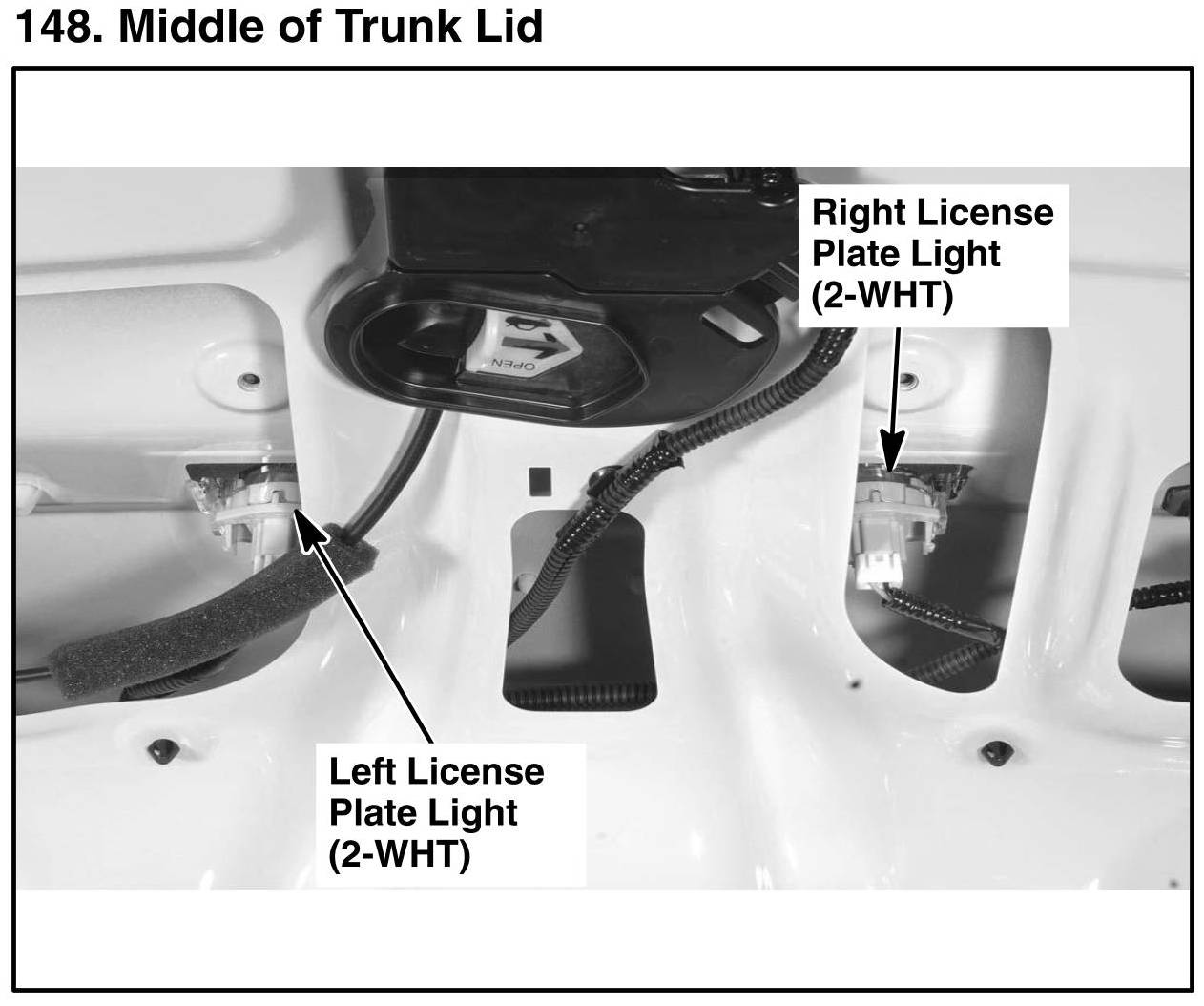 148. Middle of Trunk Lid

Right License Plate Light (2-WHT)

OPEN

Left License Plate Light (2-WHT)