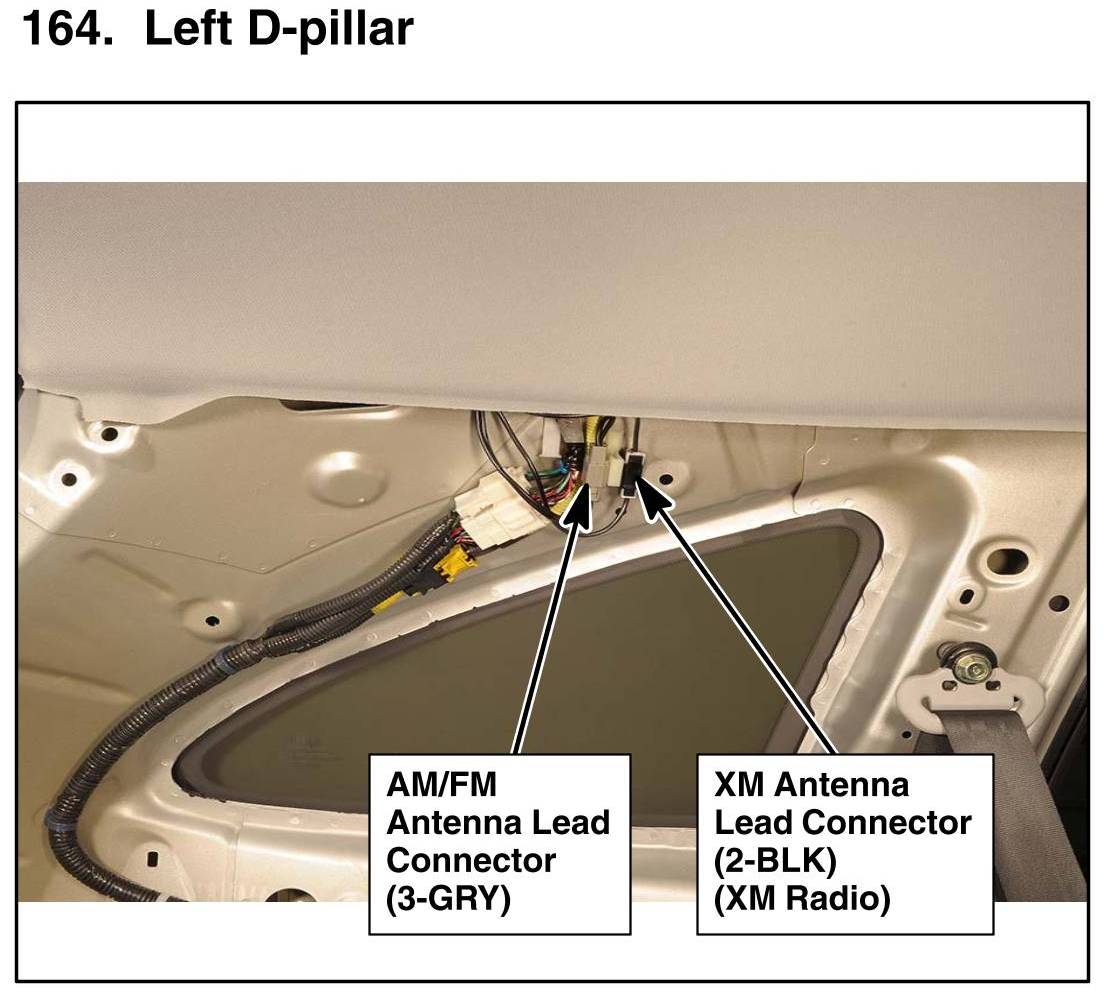 164. Left D-pillar

AM/FM Antenna Lead Connector (3-GRY)

XM Antenna Lead Connector (2-BLK) (XM Radio)