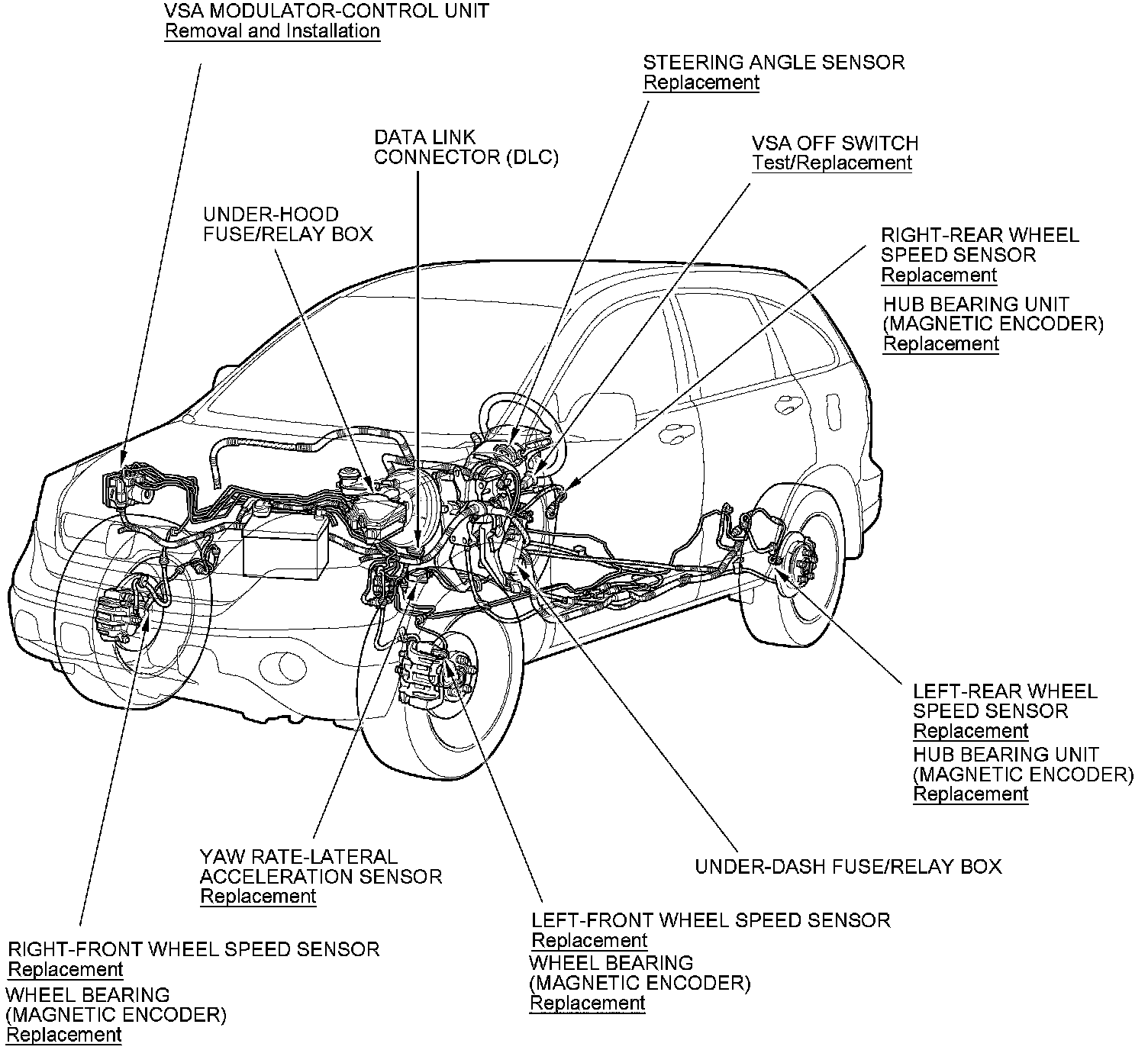 VSA MODULATOR-CONTROL UNIT
Removal and Installation

STEERING ANGLE SENSOR
Replacement

DATA LINK CONNECTOR (DLC)

VSA OFF SWITCH
Test/Replacement

UNDER-HOOD FUSE/RELAY BOX

RIGHT-REAR WHEEL SPEED SENSOR
Replacement
HUB BEARING UNIT (MAGNETIC ENCODER)
Replacement

LEFT-REAR WHEEL SPEED SENSOR
Replacement
HUB BEARING UNIT (MAGNETIC ENCODER)
Replacement

YAW RATE-LATERAL ACCELERATION SENSOR
Replacement

UNDER-DASH FUSE/RELAY BOX

LEFT-FRONT WHEEL SPEED SENSOR
Replacement
WHEEL BEARING (MAGNETIC ENCODER)
Replacement

RIGHT-FRONT WHEEL SPEED SENSOR
Replacement
WHEEL BEARING (MAGNETIC ENCODER)
Replacement