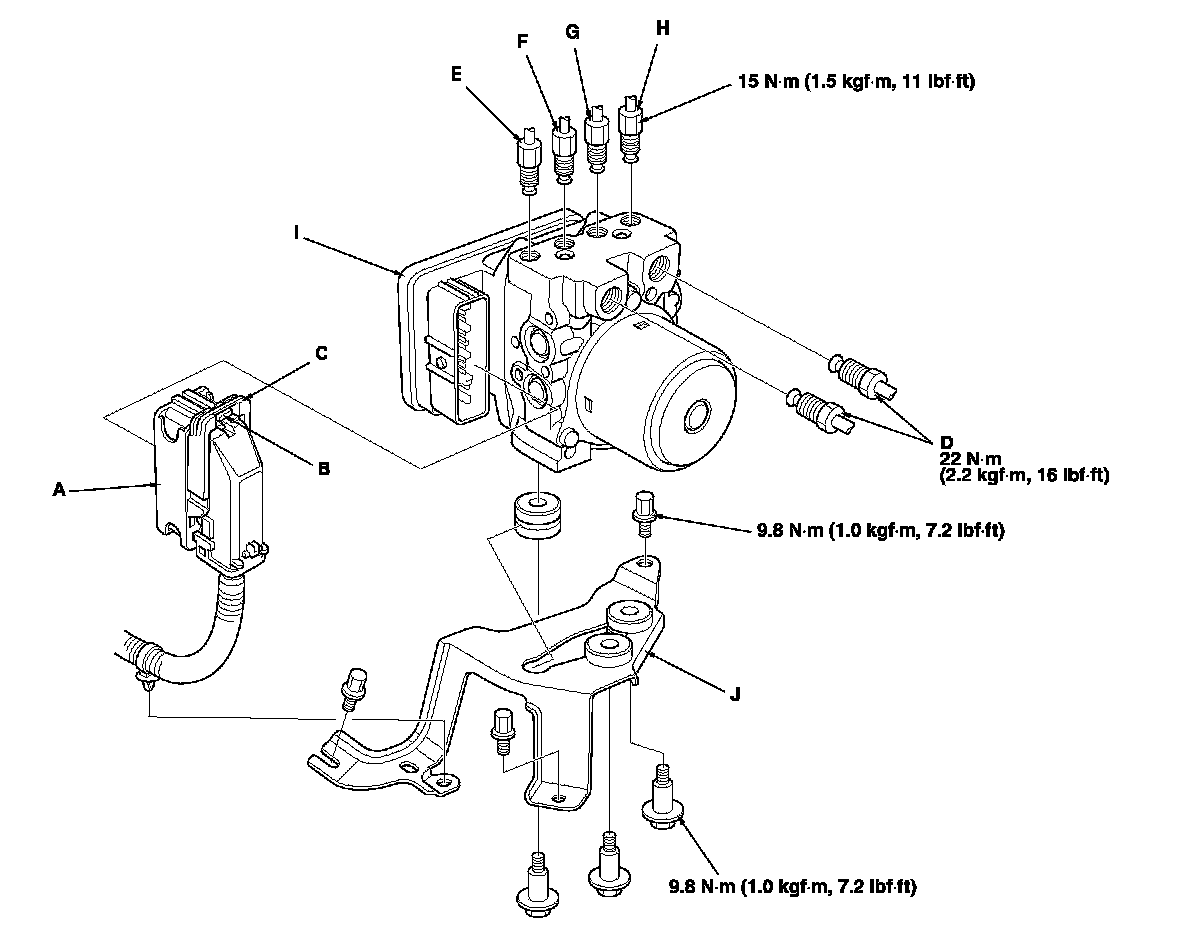 E
F
G
H
15 N·m (1.5 kgf·m, 11 lbf·ft)
I
C
B
A
D
22 N·m
(2.2 kgf·m, 16 lbf·ft)
9.8 N·m (1.0 kgf·m, 7.2 lbf·ft)
J
9.8 N·m (1.0 kgf·m, 7.2 lbf·ft)