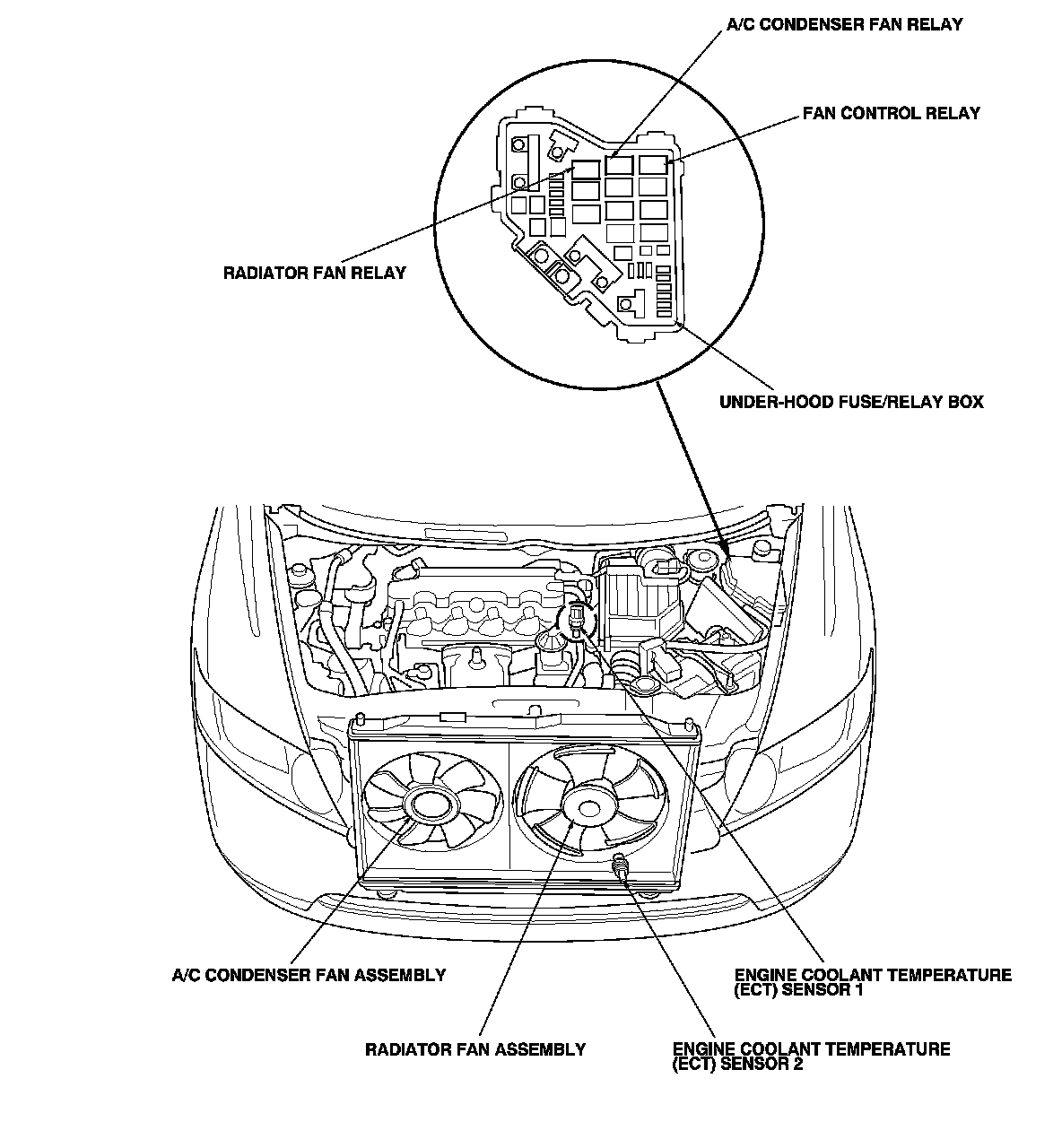 A/C CONDENSER FAN RELAY

FAN CONTROL RELAY

RADIATOR FAN RELAY

UNDER-HOOD FUSE/RELAY BOX

A/C CONDENSER FAN ASSEMBLY

ENGINE COOLANT TEMPERATURE (ECT) SENSOR 1

RADIATOR FAN ASSEMBLY

ENGINE COOLANT TEMPERATURE (ECT) SENSOR 2