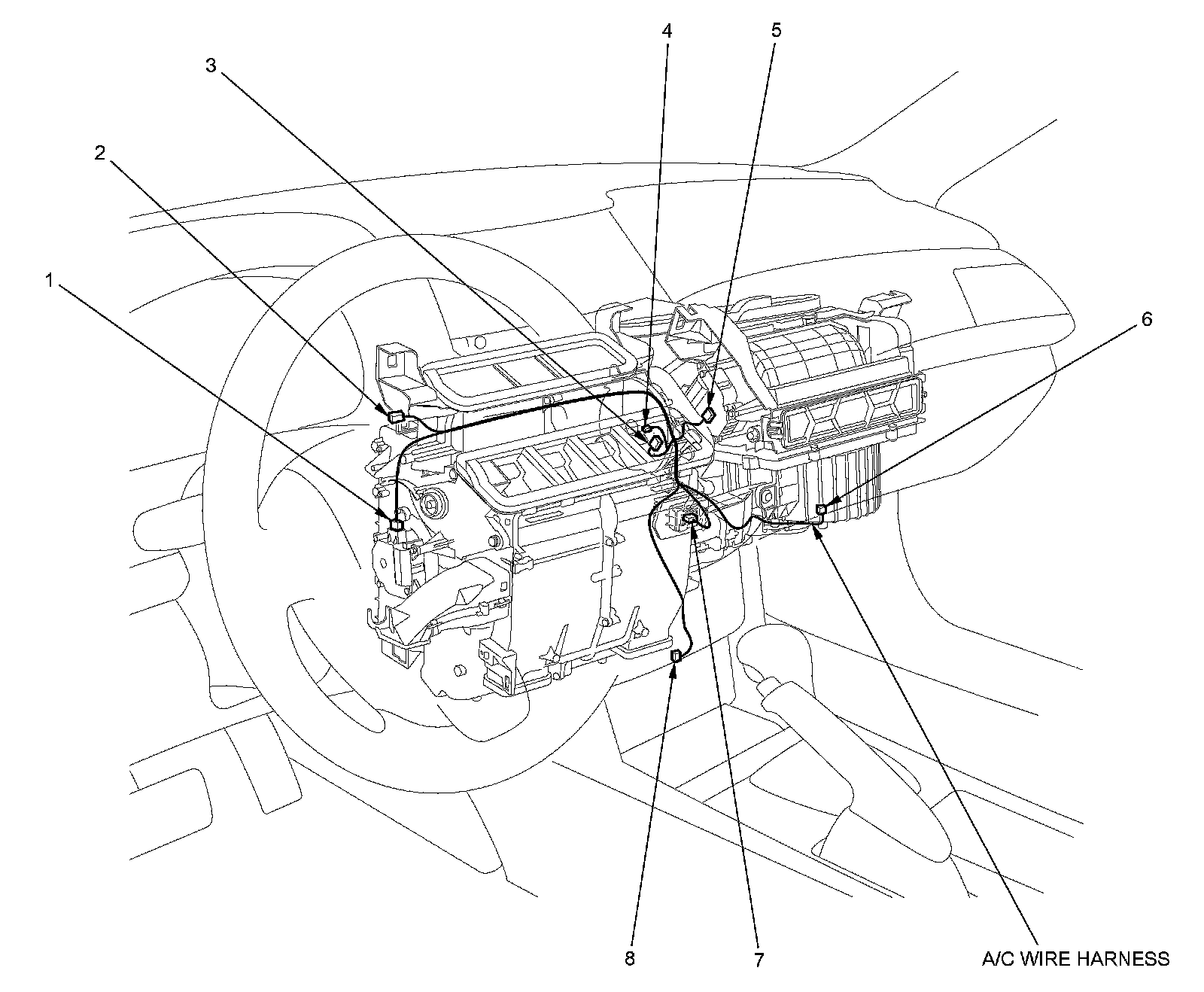 4
5
3
2
1
6
8
7
A/C WIRE HARNESS