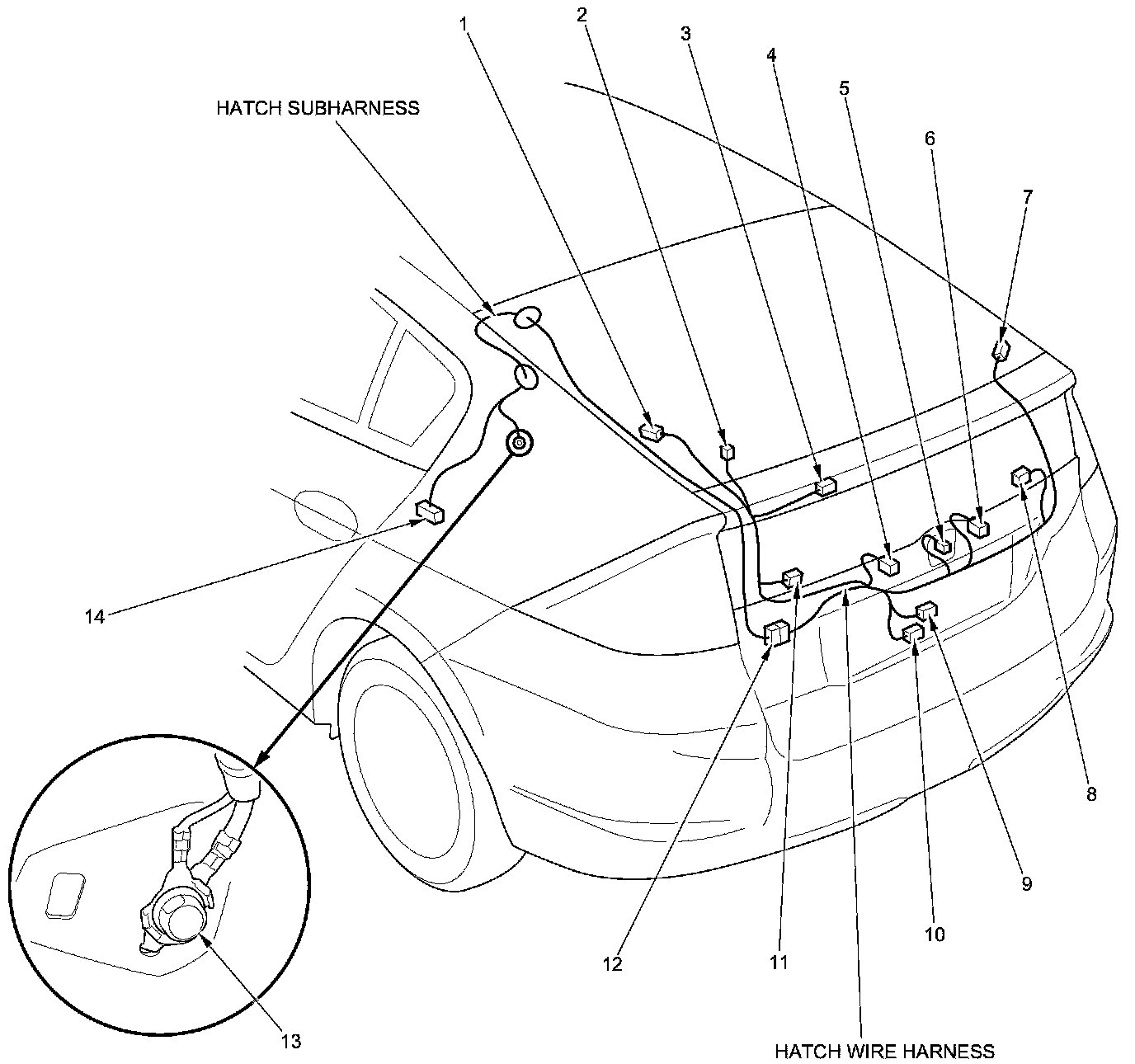 1
2
3
4
5
6
7
HATCH SUBHARNESS
14
8
9
10
11
12
13
HATCH WIRE HARNESS