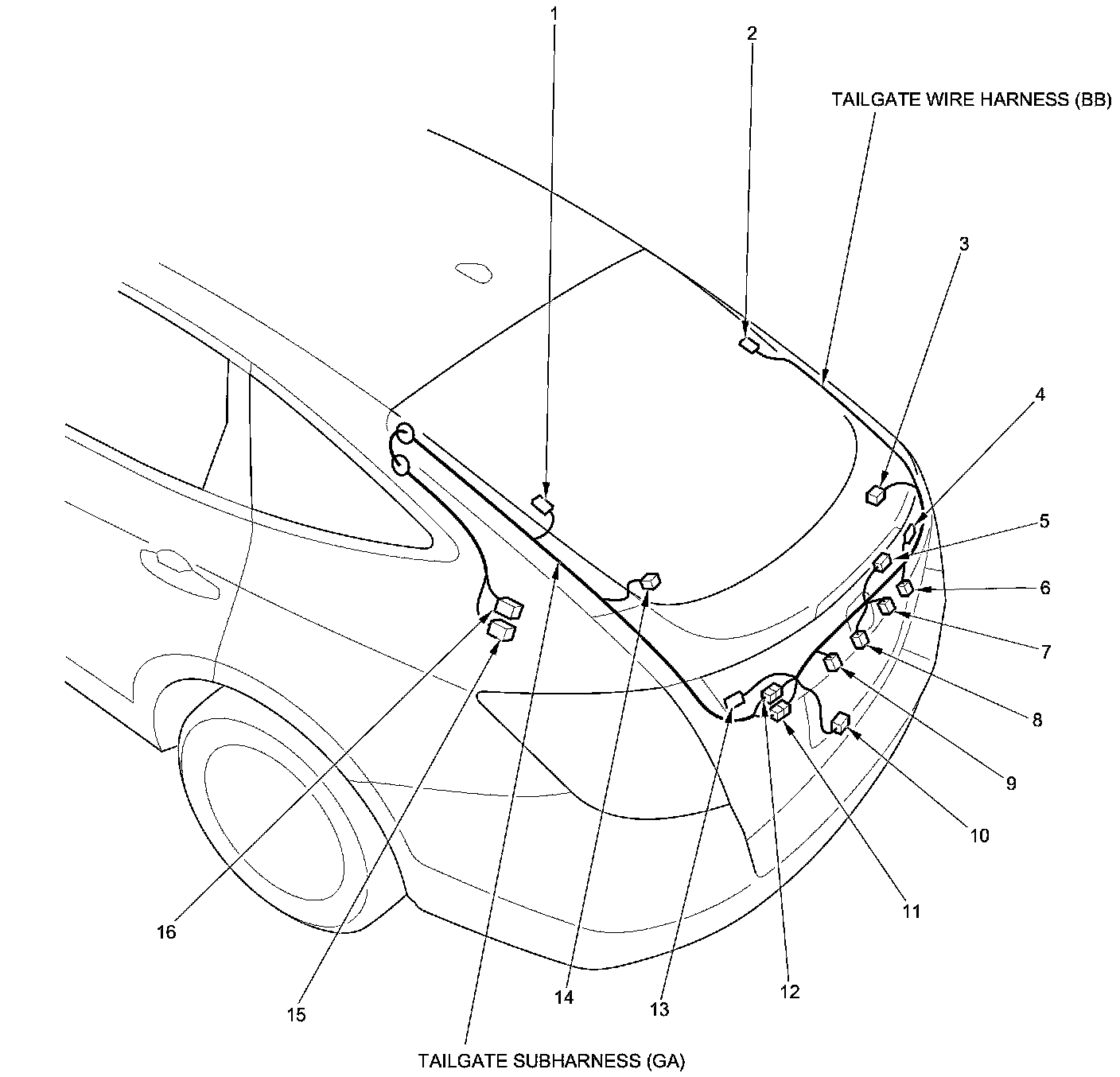 1
2
TAILGATE WIRE HARNESS (BB)
3
4
5
6
7
8
9
10
11
12
13
14
15
16
TAILGATE SUBHARNESS (GA)