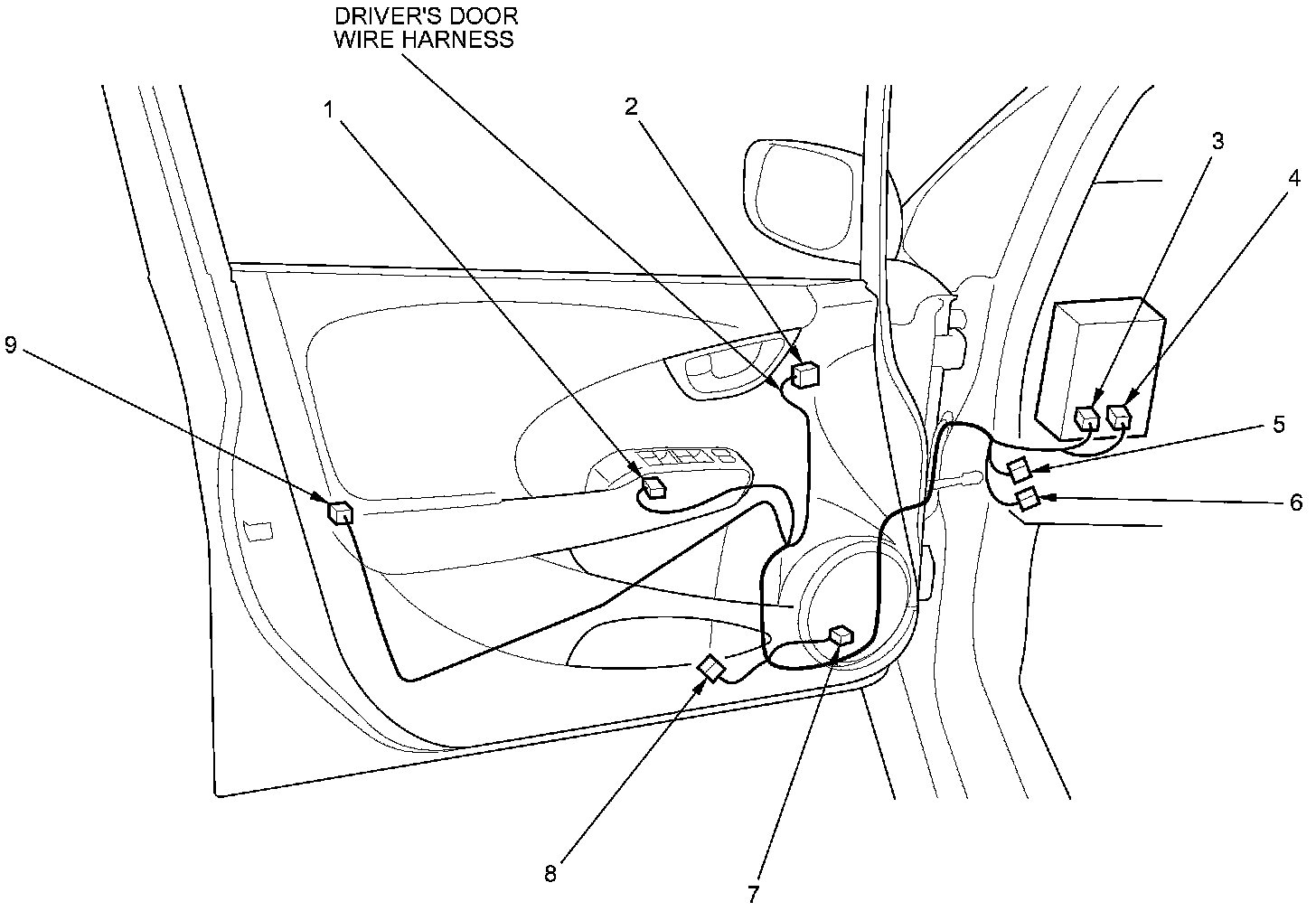 DRIVER'S DOOR WIRE HARNESS

1

2

3

4

9

5

6

8

7