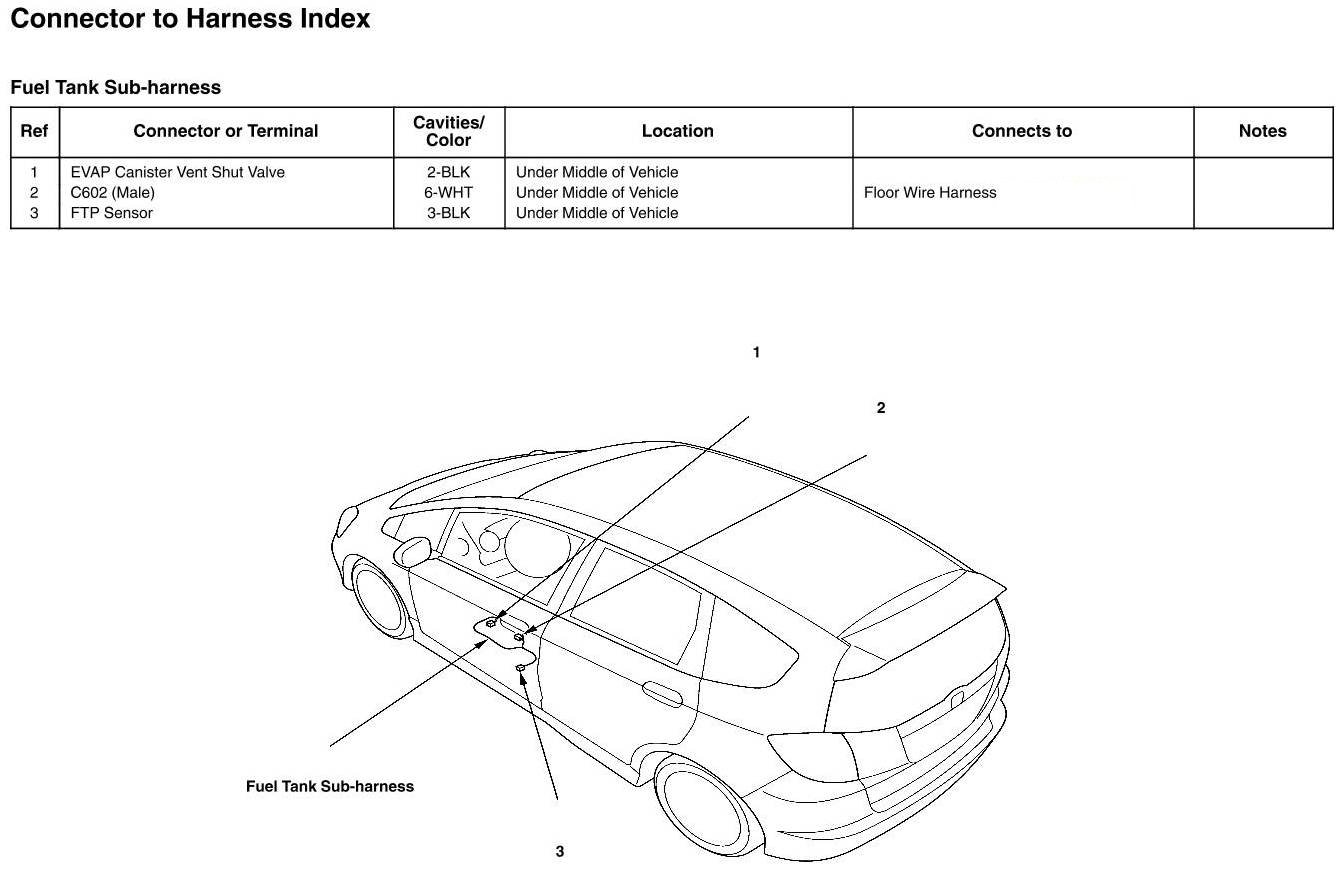 Connector to Harness Index

Fuel Tank Sub-harness

| Ref | Connector or Terminal | Cavities/ Color | Location | Connects to | Notes |
|---|---|---|---|---|---|
| 1 | EVAP Canister Vent Shut Valve | 2-BLK | Under Middle of Vehicle | | |
| 2 | C602 (Male) | 6-WHT | Under Middle of Vehicle | Floor Wire Harness | |
| 3 | FTP Sensor | 3-BLK | Under Middle of Vehicle | | |

1

2

Fuel Tank Sub-harness

3