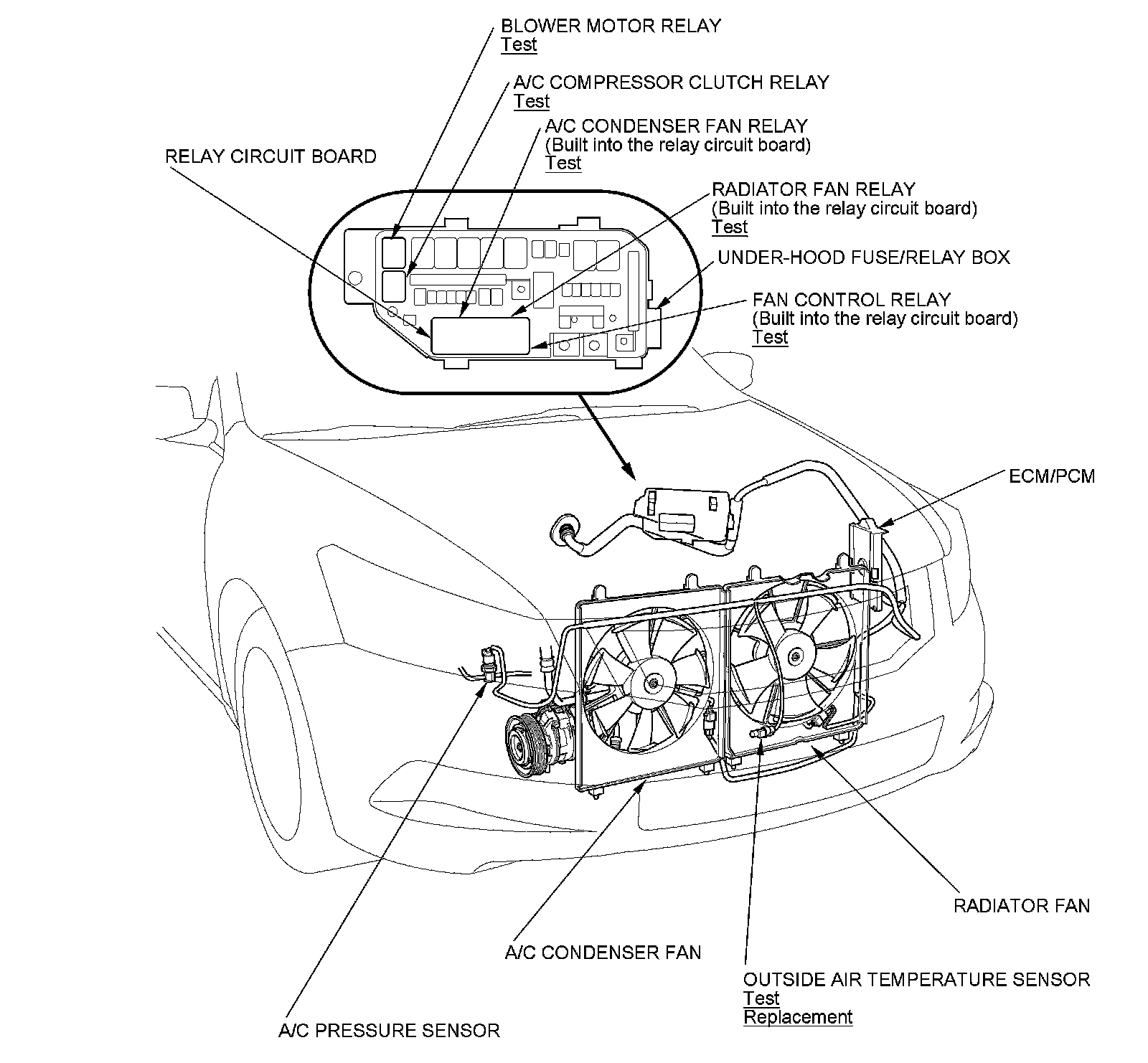 BLOWER MOTOR RELAY
Test

A/C COMPRESSOR CLUTCH RELAY
Test

A/C CONDENSER FAN RELAY
(Built into the relay circuit board)
Test

RELAY CIRCUIT BOARD

RADIATOR FAN RELAY
(Built into the relay circuit board)
Test

UNDER-HOOD FUSE/RELAY BOX

FAN CONTROL RELAY
(Built into the relay circuit board)
Test

ECM/PCM

RADIATOR FAN

A/C CONDENSER FAN

OUTSIDE AIR TEMPERATURE SENSOR
Test
Replacement

A/C PRESSURE SENSOR