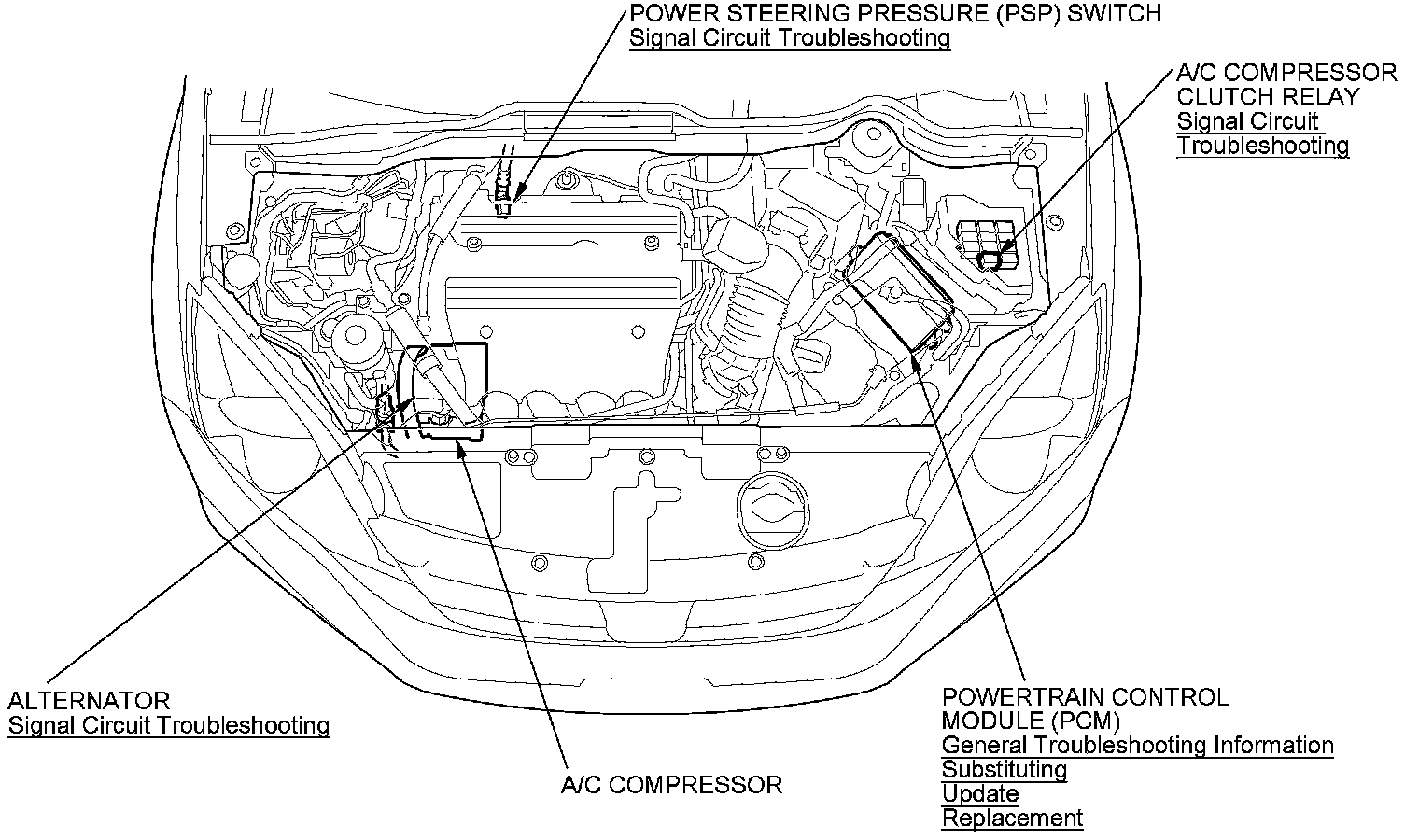 POWER STEERING PRESSURE (PSP) SWITCH
Signal Circuit Troubleshooting

A/C COMPRESSOR CLUTCH RELAY
Signal Circuit Troubleshooting

ALTERNATOR
Signal Circuit Troubleshooting

A/C COMPRESSOR

POWERTRAIN CONTROL MODULE (PCM)
General Troubleshooting Information
Substituting
Update
Replacement