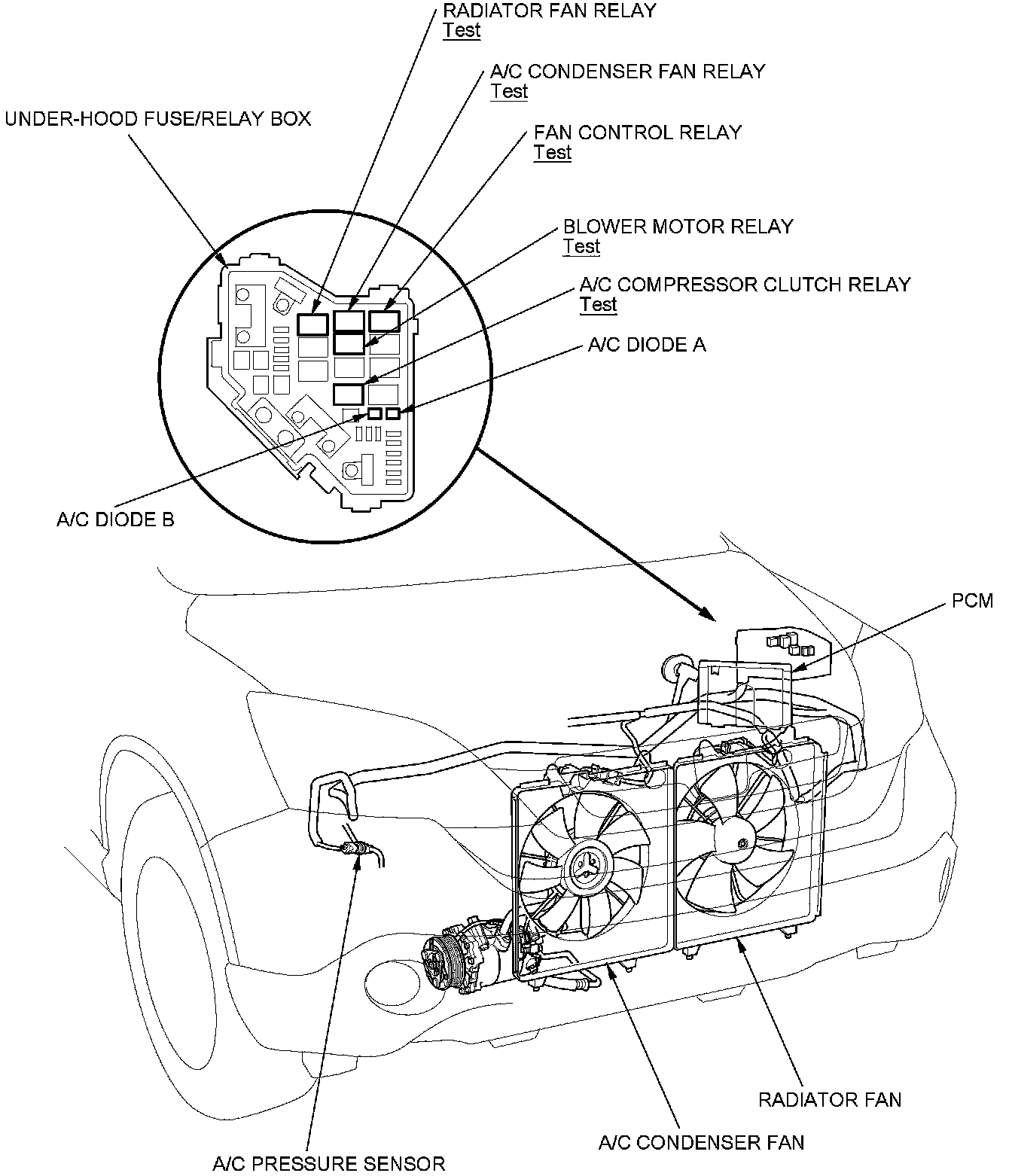 RADIATOR FAN RELAY
Test

A/C CONDENSER FAN RELAY
Test

UNDER-HOOD FUSE/RELAY BOX

FAN CONTROL RELAY
Test

BLOWER MOTOR RELAY
Test

A/C COMPRESSOR CLUTCH RELAY
Test

A/C DIODE A

A/C DIODE B

PCM

RADIATOR FAN

A/C CONDENSER FAN

A/C PRESSURE SENSOR