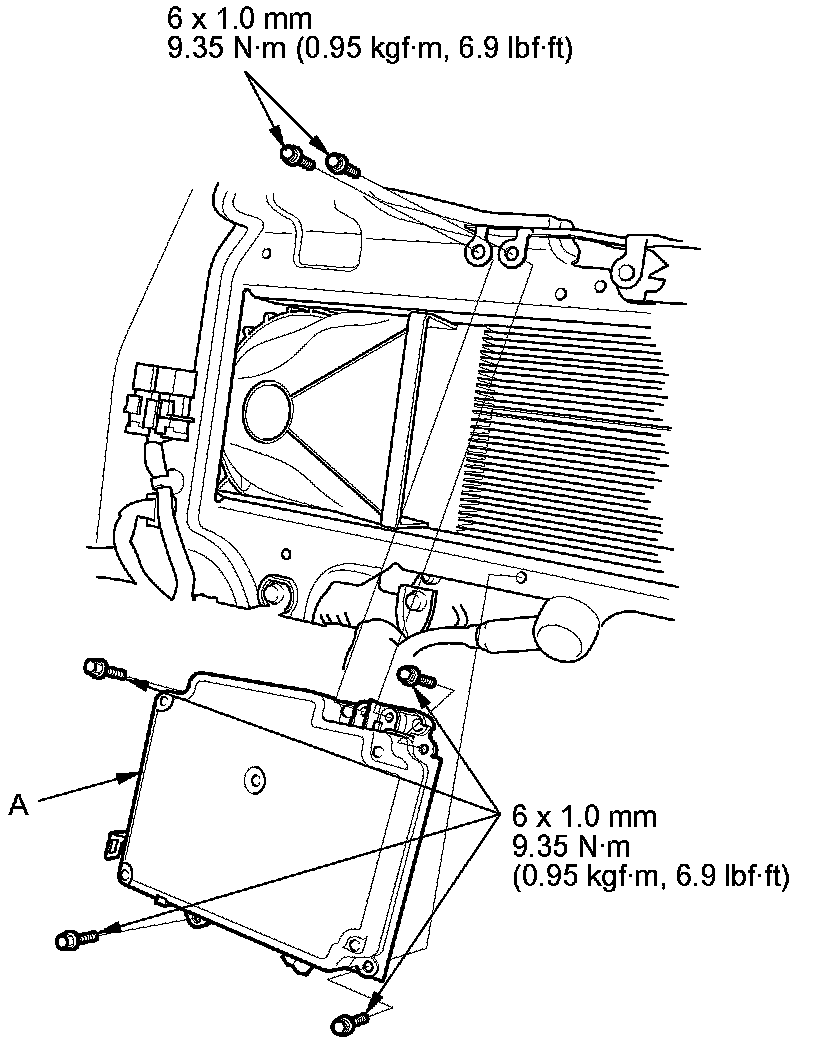 6 x 1.0 mm
9.35 N·m (0.95 kgf·m, 6.9 lbf·ft)

A

6 x 1.0 mm
9.35 N·m
(0.95 kgf·m, 6.9 lbf·ft)