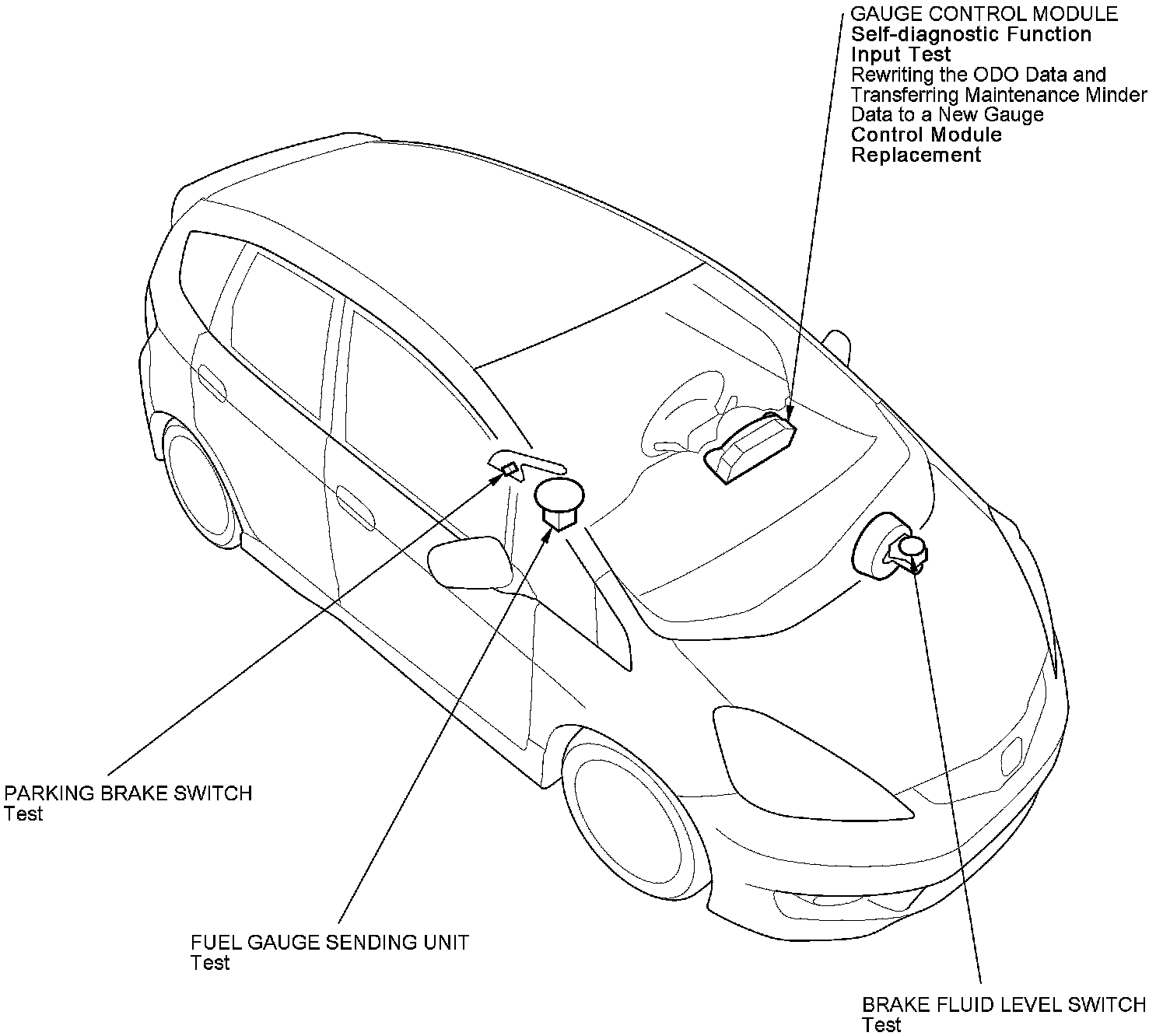 GAUGE CONTROL MODULE
Self-diagnostic Function
Input Test
Rewriting the ODO Data and Transferring Maintenance Minder Data to a New Gauge
Control Module
Replacement

PARKING BRAKE SWITCH
Test

FUEL GAUGE SENDING UNIT
Test

BRAKE FLUID LEVEL SWITCH
Test