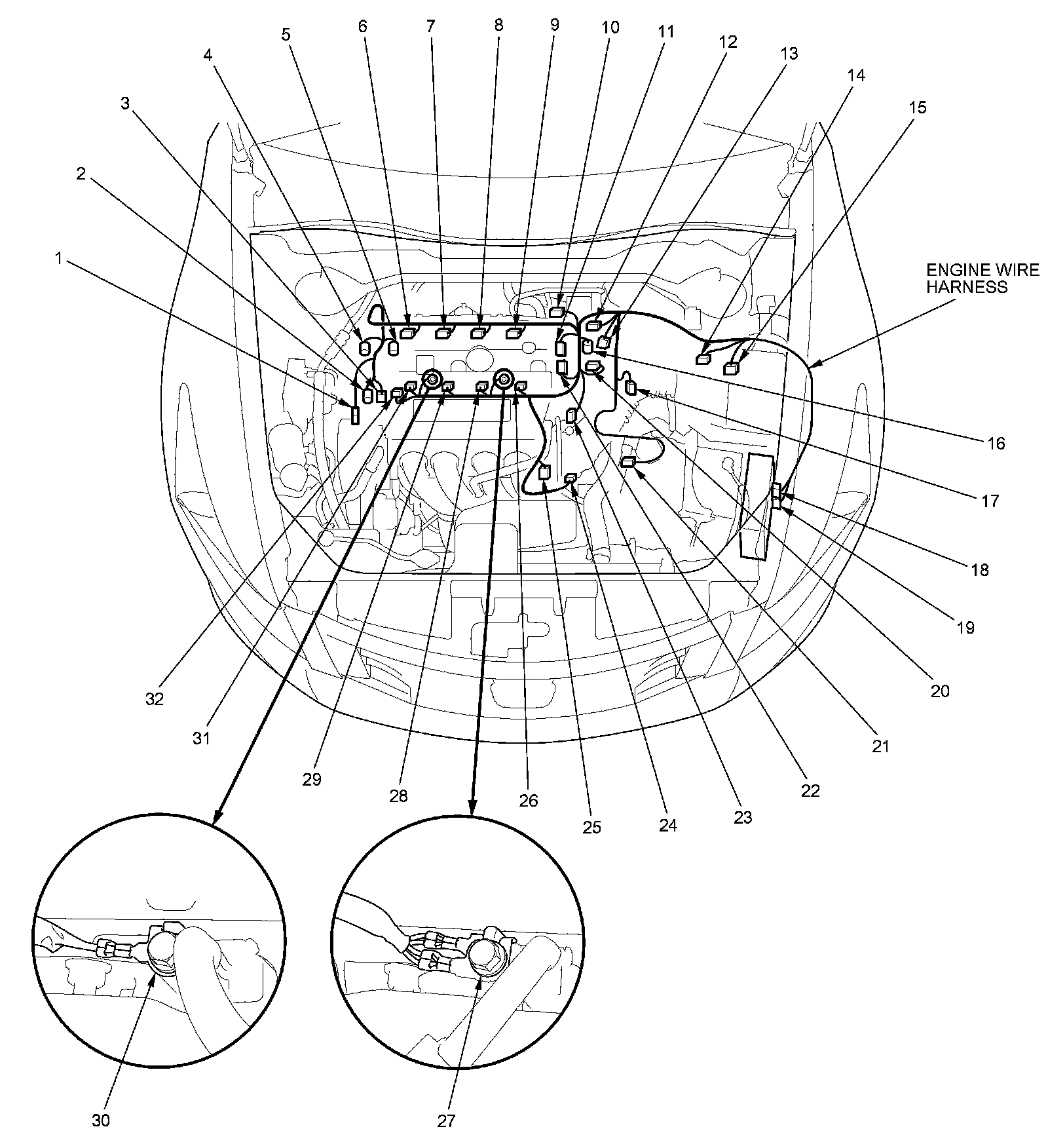 1
2
3
4
5
6
7
8
9
10
11
12
13
14
15

ENGINE WIRE HARNESS

16
17
18
19
20
21
22
23
24
25
26
28
29
31
32

30
27