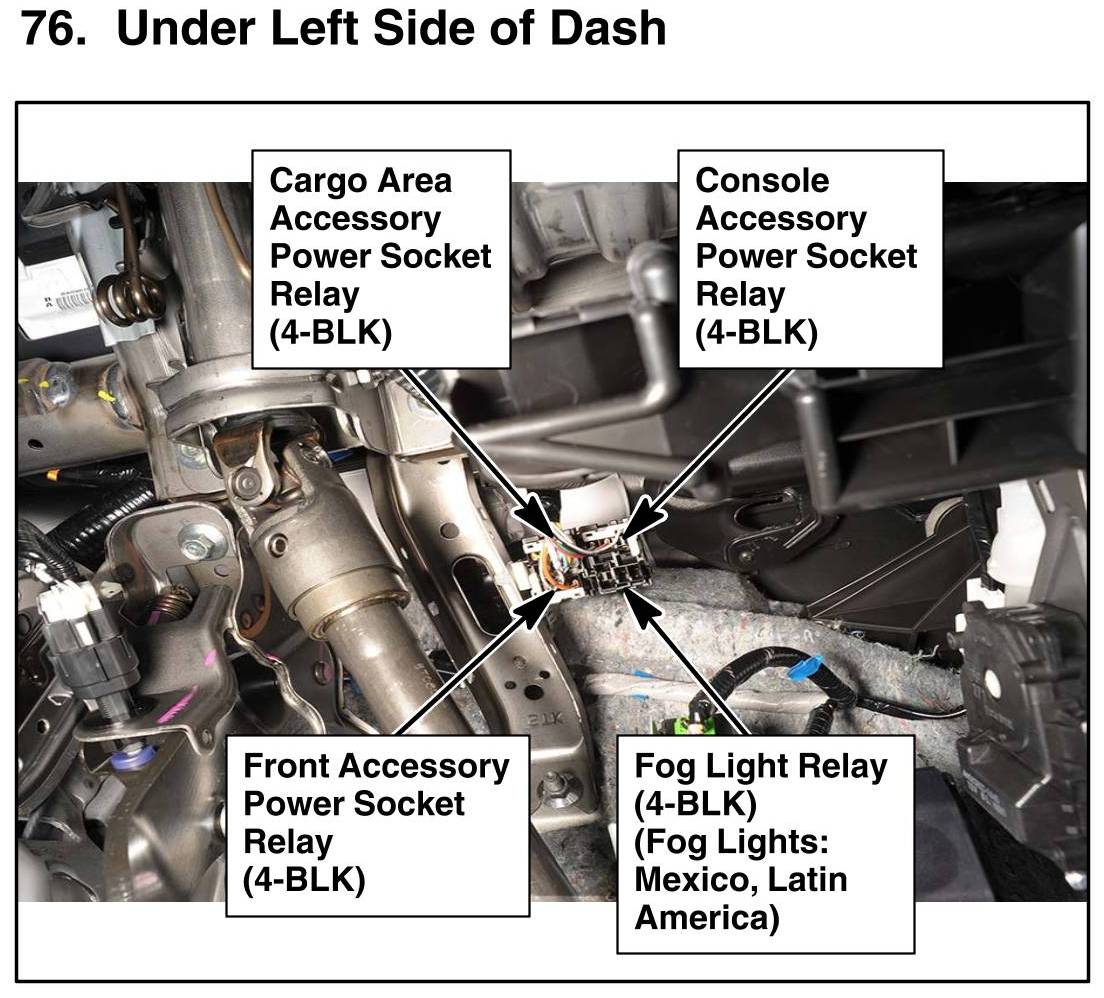 76. Under Left Side of Dash

Cargo Area Accessory Power Socket Relay (4-BLK)

Console Accessory Power Socket Relay (4-BLK)

Front Accessory Power Socket Relay (4-BLK)

Fog Light Relay (4-BLK) (Fog Lights: Mexico, Latin America)