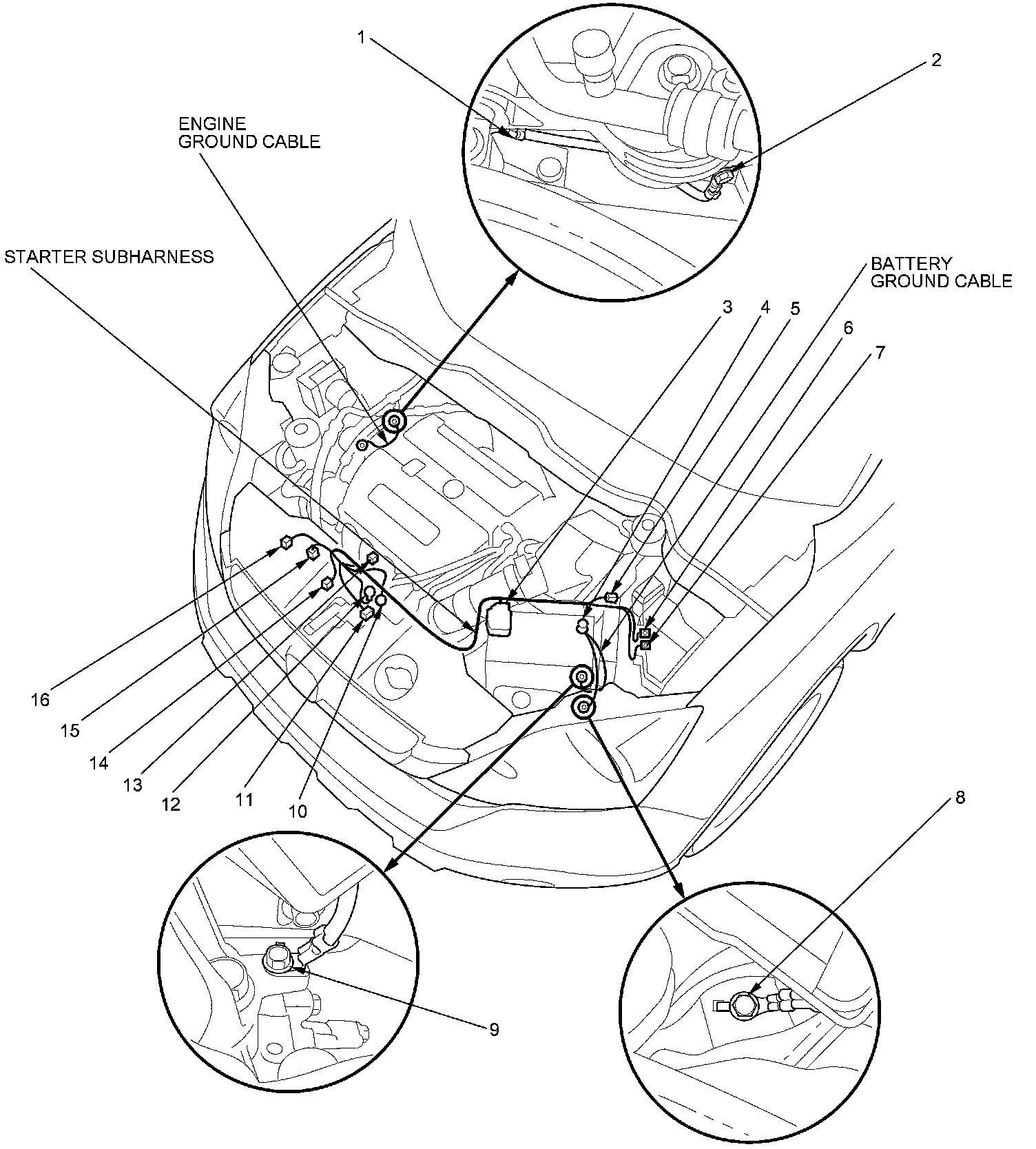 1

2

ENGINE GROUND CABLE

STARTER SUBHARNESS

BATTERY GROUND CABLE

3

4

5

6

7

16

15

14

13

12

11

10

8

9