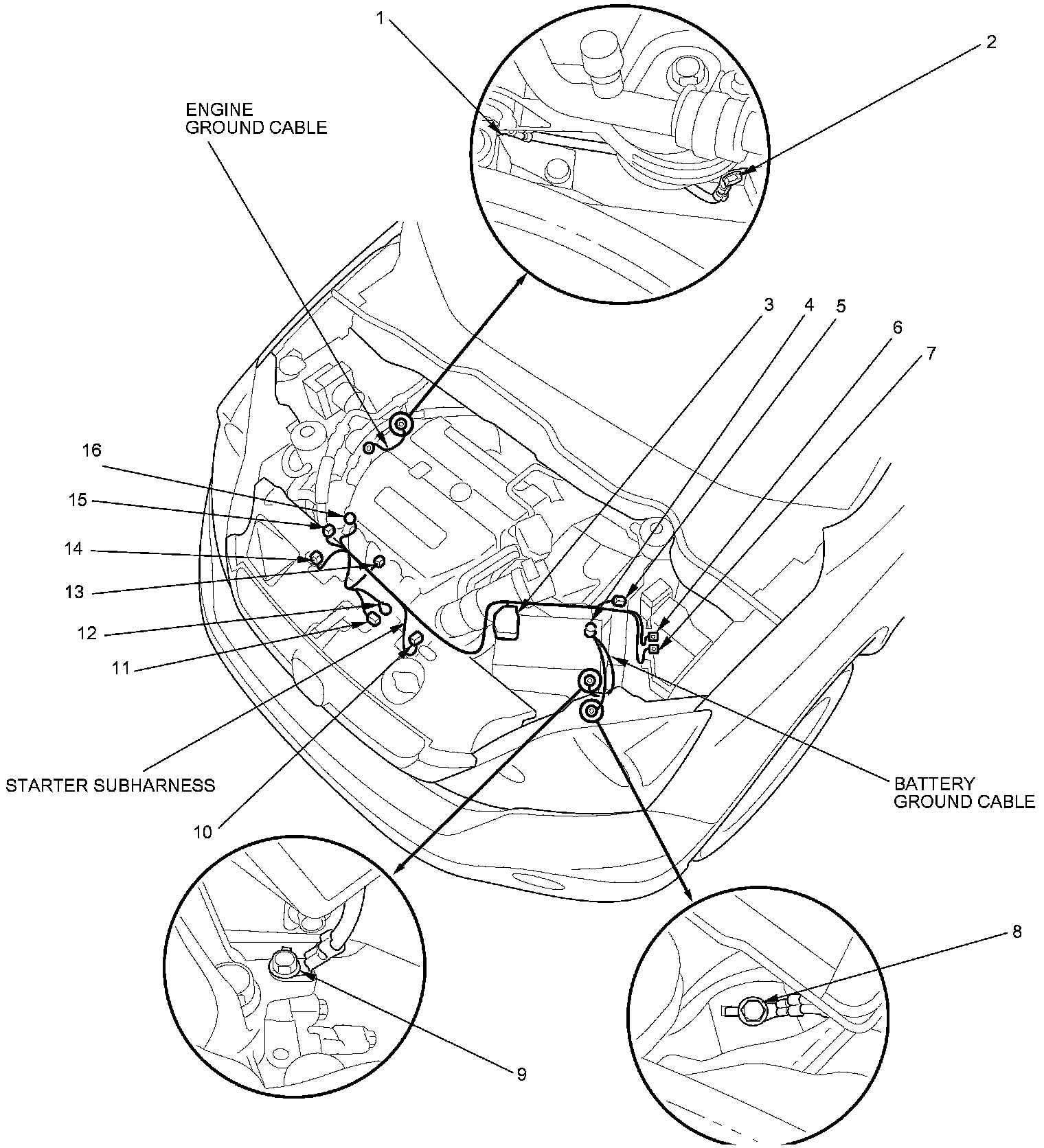 1

2

ENGINE GROUND CABLE

3

4

5

6

7

16

15

14

13

12

11

STARTER SUBHARNESS

10

BATTERY GROUND CABLE

8

9