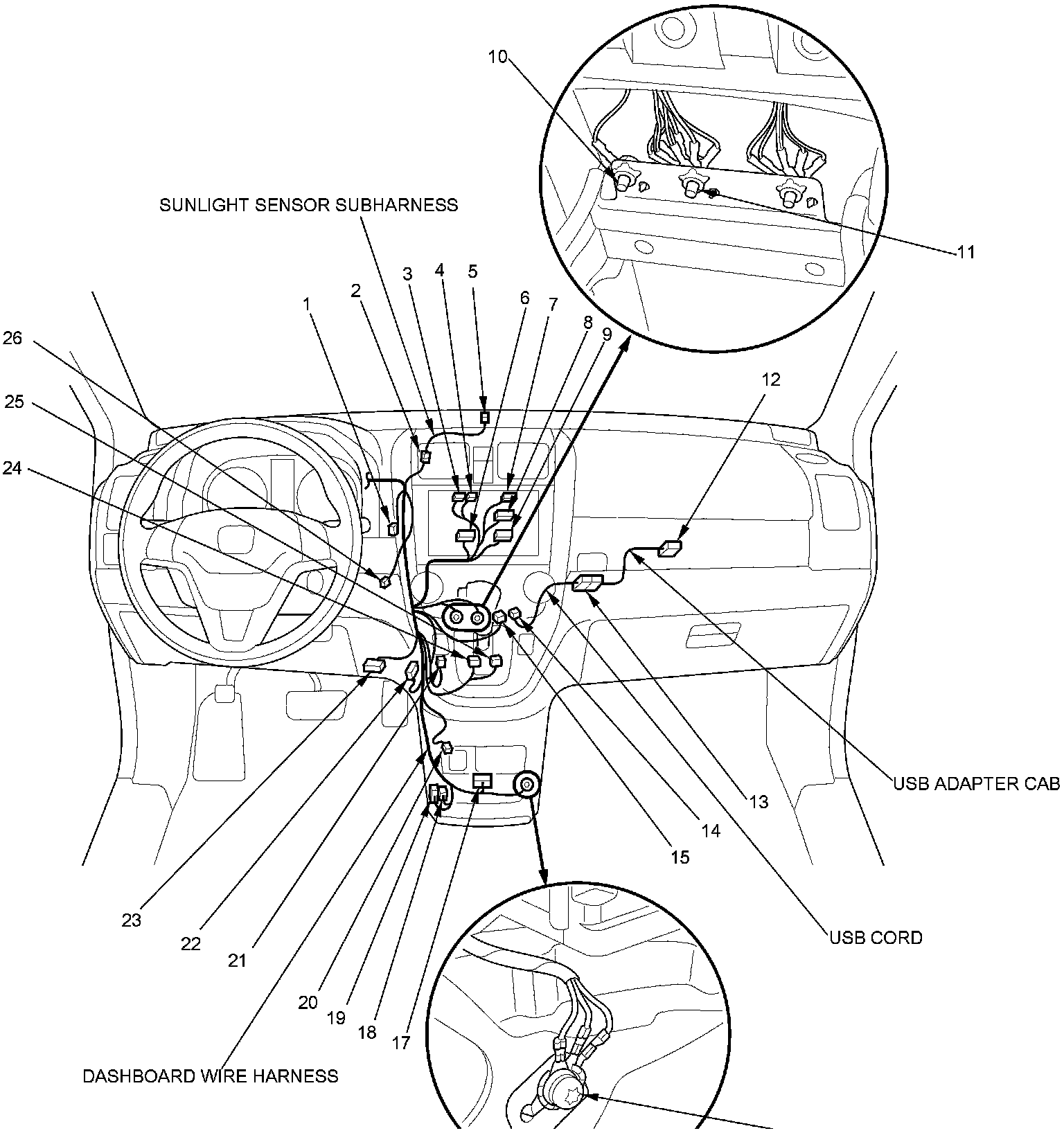 10

SUNLIGHT SENSOR SUBHARNESS

11

1
2
3
4
5
6
7
8
9

26

25

24

12

USB ADAPTER CAB

13

14

15

USB CORD

23

22

21

20

19

18

17

DASHBOARD WIRE HARNESS