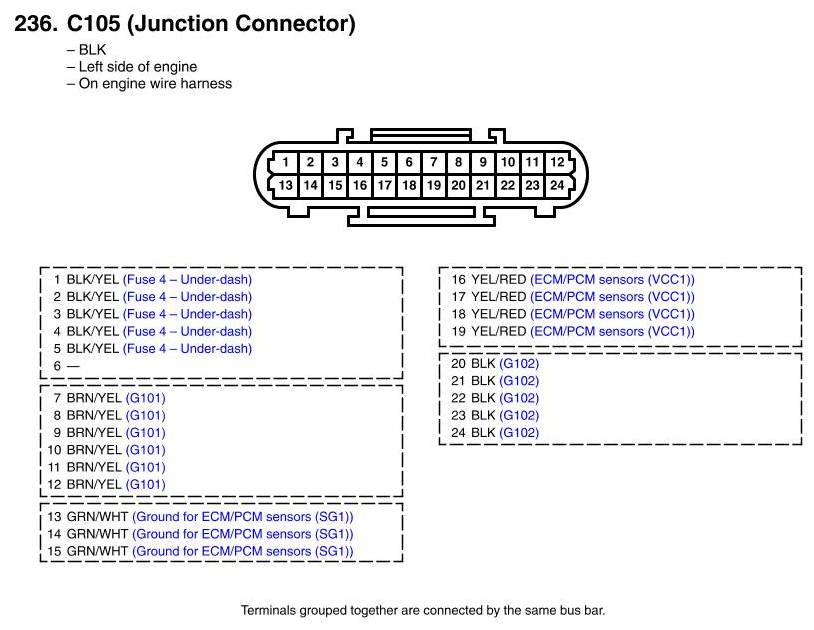 236. C105 (Junction Connector)
– BLK
– Left side of engine
– On engine wire harness

1 2 3 4 5 6 7 8 9 10 11 12
13 14 15 16 17 18 19 20 21 22 23 24

1 BLK/YEL (Fuse 4 – Under-dash)
2 BLK/YEL (Fuse 4 – Under-dash)
3 BLK/YEL (Fuse 4 – Under-dash)
4 BLK/YEL (Fuse 4 – Under-dash)
5 BLK/YEL (Fuse 4 – Under-dash)
6 —

7 BRN/YEL (G101)
8 BRN/YEL (G101)
9 BRN/YEL (G101)
10 BRN/YEL (G101)
11 BRN/YEL (G101)
12 BRN/YEL (G101)

13 GRN/WHT (Ground for ECM/PCM sensors (SG1))
14 GRN/WHT (Ground for ECM/PCM sensors (SG1))
15 GRN/WHT (Ground for ECM/PCM sensors (SG1))

16 YEL/RED (ECM/PCM sensors (VCC1))
17 YEL/RED (ECM/PCM sensors (VCC1))
18 YEL/RED (ECM/PCM sensors (VCC1))
19 YEL/RED (ECM/PCM sensors (VCC1))

20 BLK (G102)
21 BLK (G102)
22 BLK (G102)
23 BLK (G102)
24 BLK (G102)

Terminals grouped together are connected by the same bus bar.