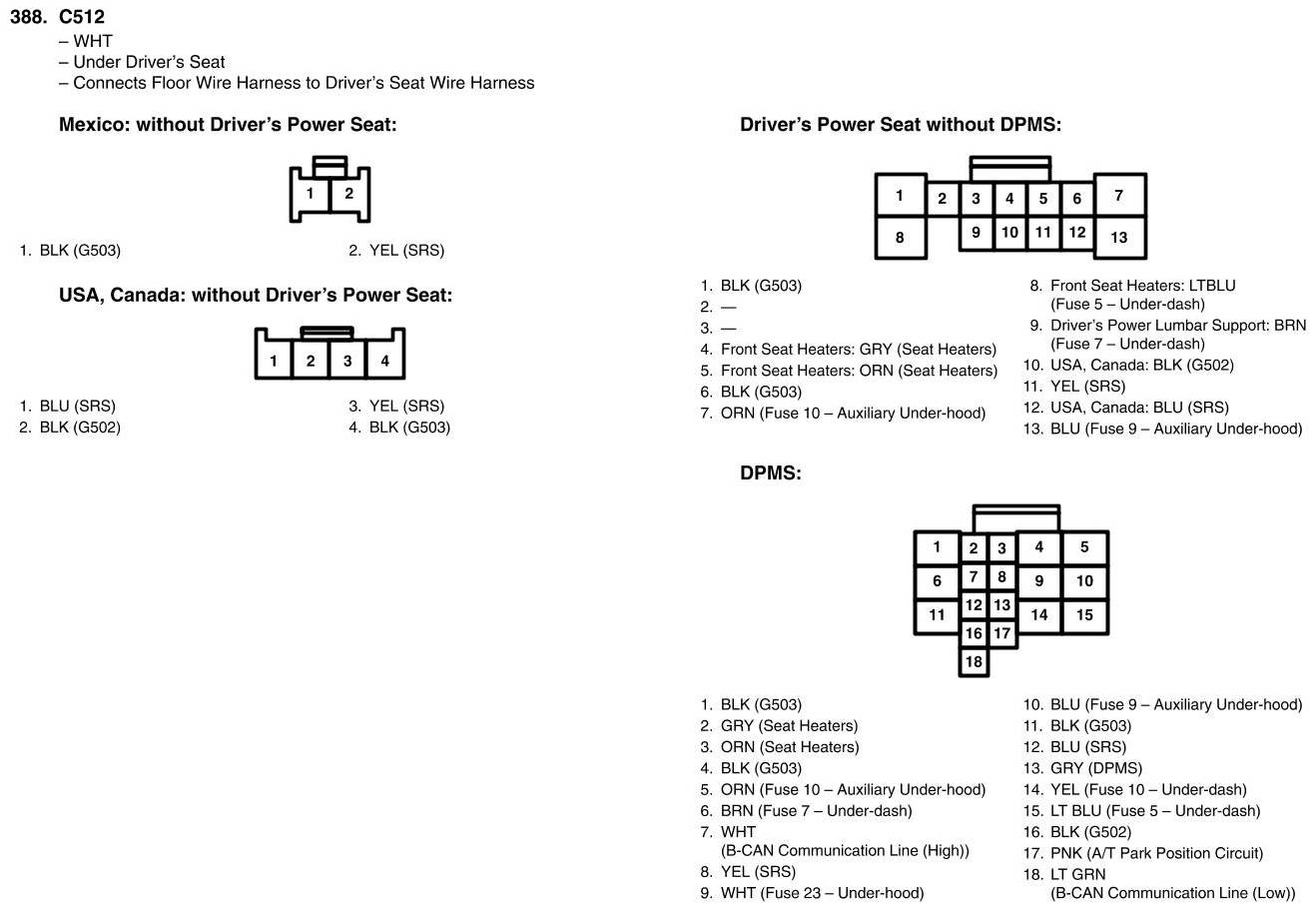 388. C512
– WHT
– Under Driver's Seat
– Connects Floor Wire Harness to Driver's Seat Wire Harness

Mexico: without Driver's Power Seat:

1 2

1. BLK (G503)
2. YEL (SRS)

USA, Canada: without Driver's Power Seat:

1 2 3 4

1. BLU (SRS)
2. BLK (G502)
3. YEL (SRS)
4. BLK (G503)

Driver's Power Seat without DPMS:

1 2 3 4 5 6 7
8 9 10 11 12 13

1. BLK (G503)
2. —
3. —
4. Front Seat Heaters: GRY (Seat Heaters)
5. Front Seat Heaters: ORN (Seat Heaters)
6. BLK (G503)
7. ORN (Fuse 10 – Auxiliary Under-hood)
8. Front Seat Heaters: LTBLU (Fuse 5 – Under-dash)
9. Driver's Power Lumbar Support: BRN (Fuse 7 – Under-dash)
10. USA, Canada: BLK (G502)
11. YEL (SRS)
12. USA, Canada: BLU (SRS)
13. BLU (Fuse 9 – Auxiliary Under-hood)

DPMS:

1 2 3 4 5
6 7 8 9 10
11 12 13 14 15
16 17
18

1. BLK (G503)
2. GRY (Seat Heaters)
3. ORN (Seat Heaters)
4. BLK (G503)
5. ORN (Fuse 10 – Auxiliary Under-hood)
6. BRN (Fuse 7 – Under-dash)
7. WHT (B-CAN Communication Line (High))
8. YEL (SRS)
9. WHT (Fuse 23 – Under-hood)
10. BLU (Fuse 9 – Auxiliary Under-hood)
11. BLK (G503)
12. BLU (SRS)
13. GRY (DPMS)
14. YEL (Fuse 10 – Under-dash)
15. LT BLU (Fuse 5 – Under-dash)
16. BLK (G502)
17. PNK (A/T Park Position Circuit)
18. LT GRN (B-CAN Communication Line (Low))