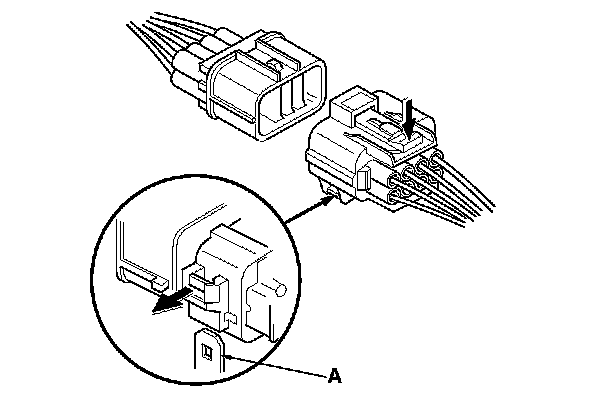 A