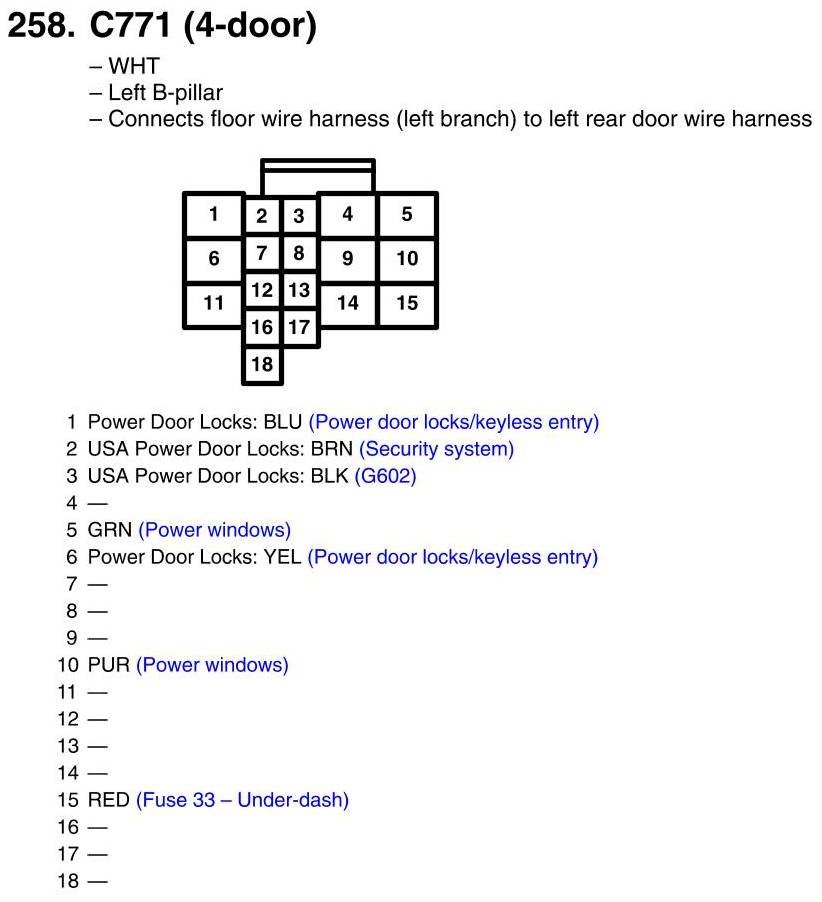 258. C771 (4-door)

– WHT
– Left B-pillar
– Connects floor wire harness (left branch) to left rear door wire harness

1 2 3 4 5
6 7 8 9 10
11 12 13 14 15
16 17
18

1 Power Door Locks: BLU (Power door locks/keyless entry)
2 USA Power Door Locks: BRN (Security system)
3 USA Power Door Locks: BLK (G602)
4 —
5 GRN (Power windows)
6 Power Door Locks: YEL (Power door locks/keyless entry)
7 —
8 —
9 —
10 PUR (Power windows)
11 —
12 —
13 —
14 —
15 RED (Fuse 33 – Under-dash)
16 —
17 —
18 —