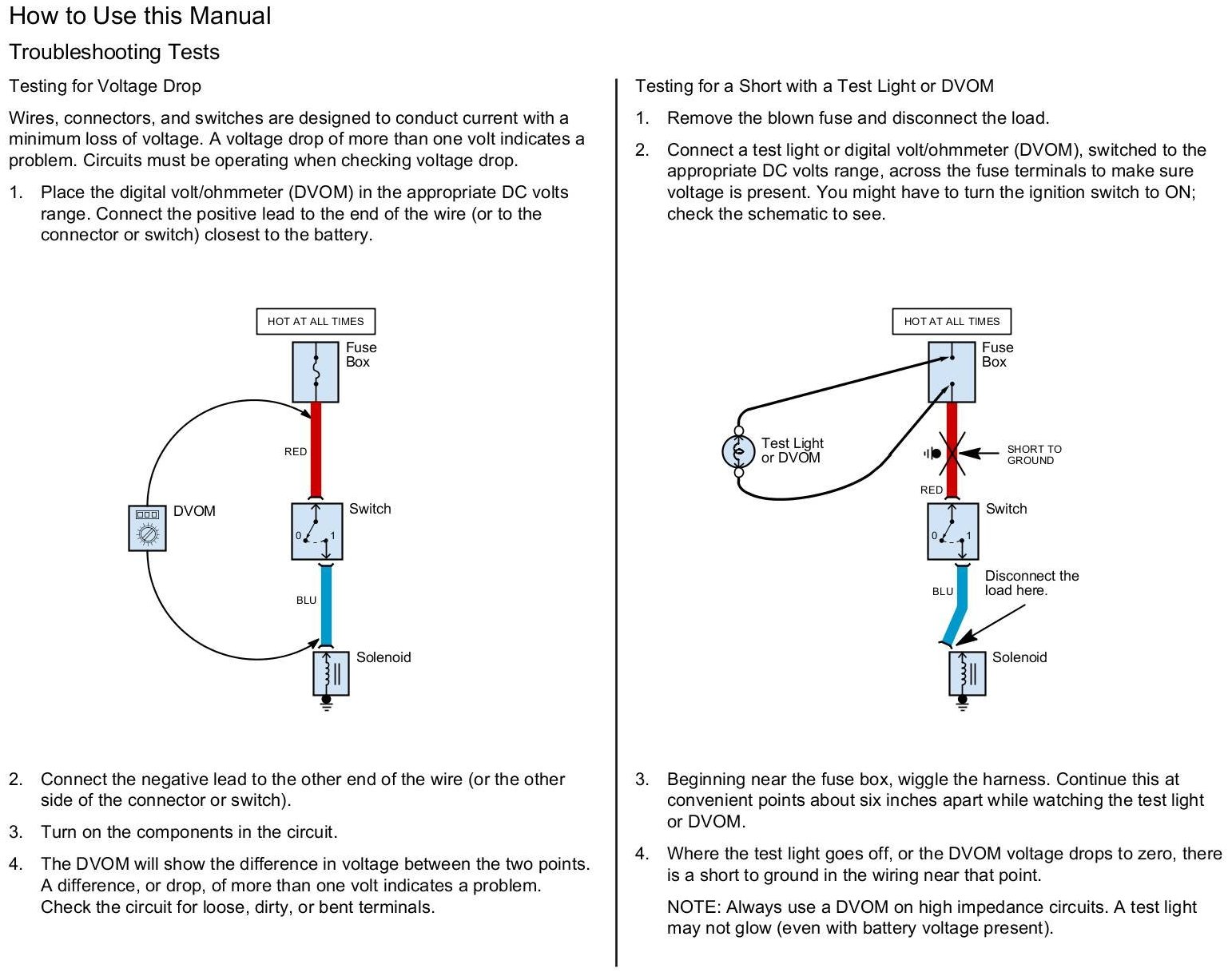 How to Use this Manual

Troubleshooting Tests

Testing for Voltage Drop

Wires, connectors, and switches are designed to conduct current with a minimum loss of voltage. A voltage drop of more than one volt indicates a problem. Circuits must be operating when checking voltage drop.

1. Place the digital volt/ohmmeter (DVOM) in the appropriate DC volts range. Connect the positive lead to the end of the wire (or to the connector or switch) closest to the battery.

HOT AT ALL TIMES
Fuse Box
RED
DVOM
Switch
0
1
BLU
Solenoid

2. Connect the negative lead to the other end of the wire (or the other side of the connector or switch).

3. Turn on the components in the circuit.

4. The DVOM will show the difference in voltage between the two points. A difference, or drop, of more than one volt indicates a problem. Check the circuit for loose, dirty, or bent terminals.

Testing for a Short with a Test Light or DVOM

1. Remove the blown fuse and disconnect the load.

2. Connect a test light or digital volt/ohmmeter (DVOM), switched to the appropriate DC volts range, across the fuse terminals to make sure voltage is present. You might have to turn the ignition switch to ON; check the schematic to see.

HOT AT ALL TIMES
Fuse Box
Test Light or DVOM
SHORT TO GROUND
RED
Switch
0
1
BLU
Disconnect the load here.
Solenoid

3. Beginning near the fuse box, wiggle the harness. Continue this at convenient points about six inches apart while watching the test light or DVOM.

4. Where the test light goes off, or the DVOM voltage drops to zero, there is a short to ground in the wiring near that point.

NOTE: Always use a DVOM on high impedance circuits. A test light may not glow (even with battery voltage present).