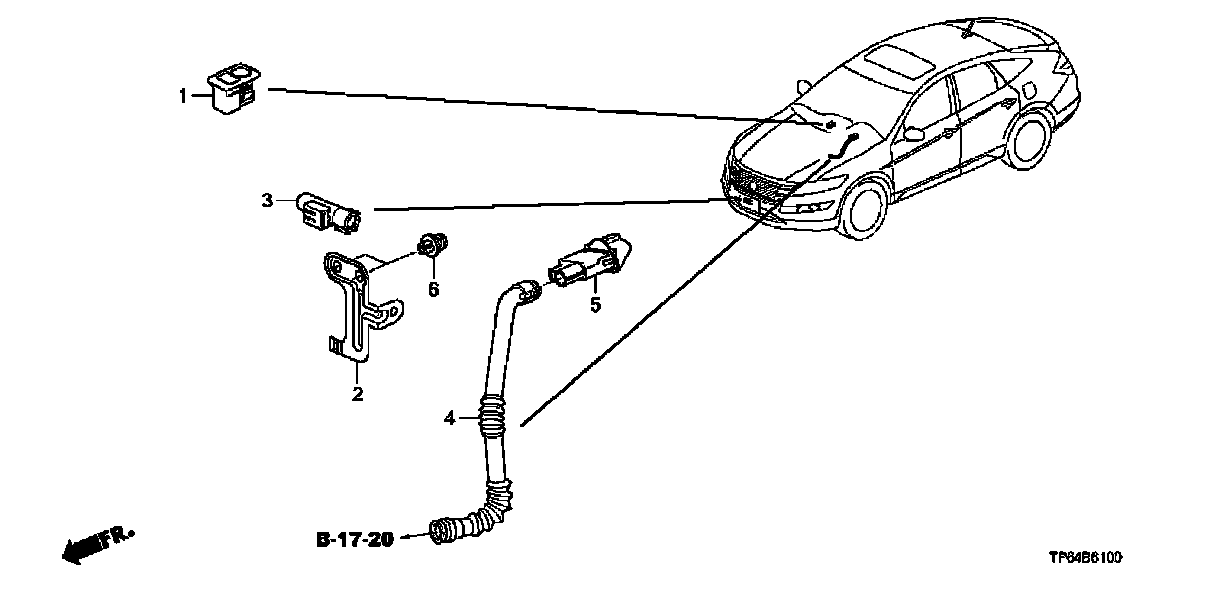 1
3
6
5
2
4
B-17-20
FR.
TP64B6100