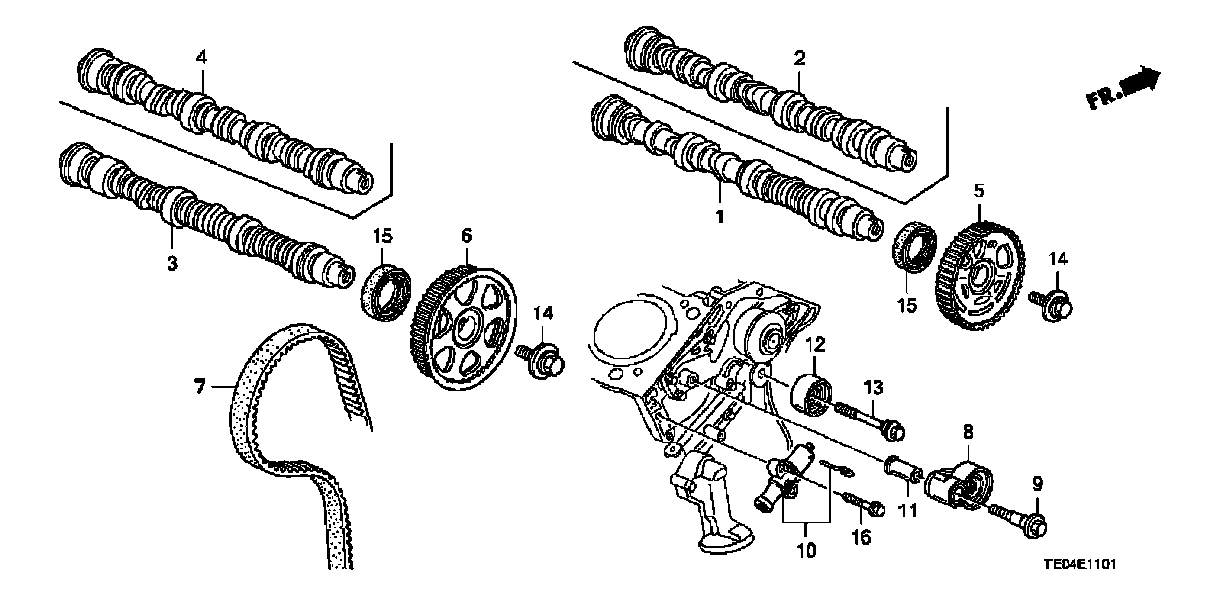 4
2
FR.
3
1
5
15
6
15
14
14
7
12
13
8
9
11
10
16
TE04E1101