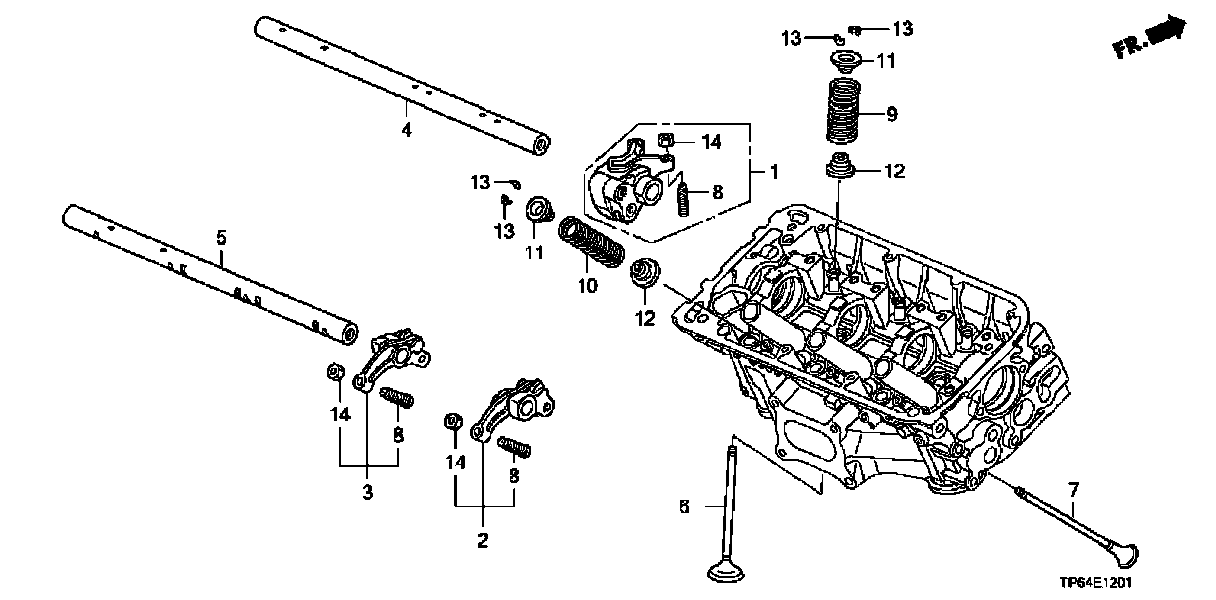 FR.

13
13
11
9
12
4
14
1
8
13
13
11
10
12
5
14
8
3
14
8
2
6
7
TP64E1201