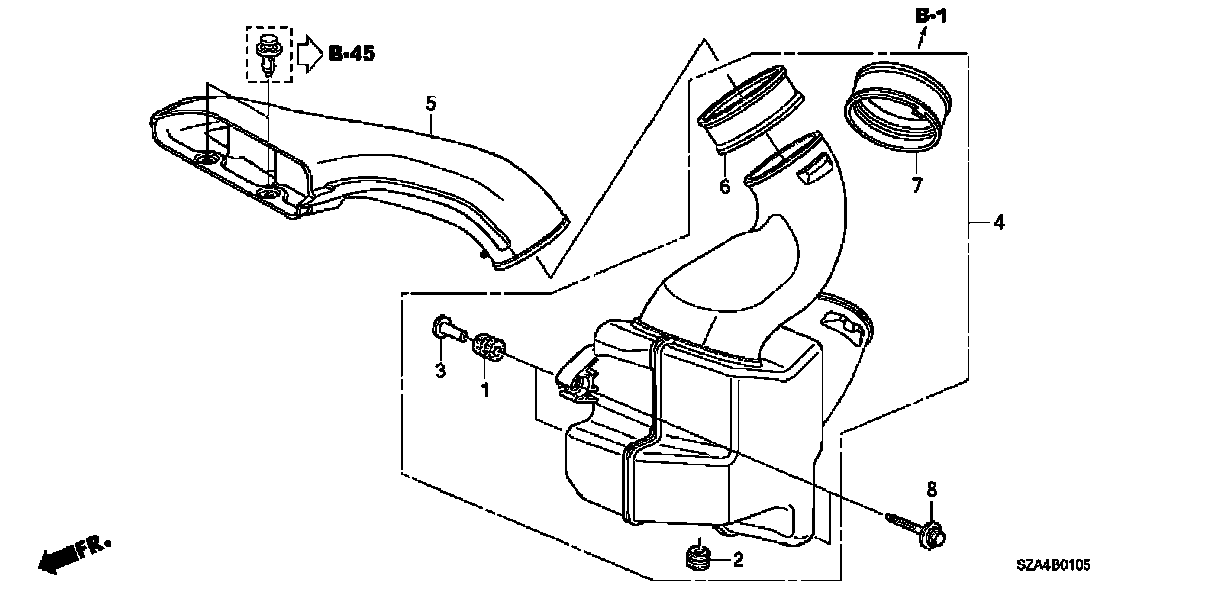 B-45
B-1
5
6
7
4
3
1
8
2
FR.
SZA4B0105