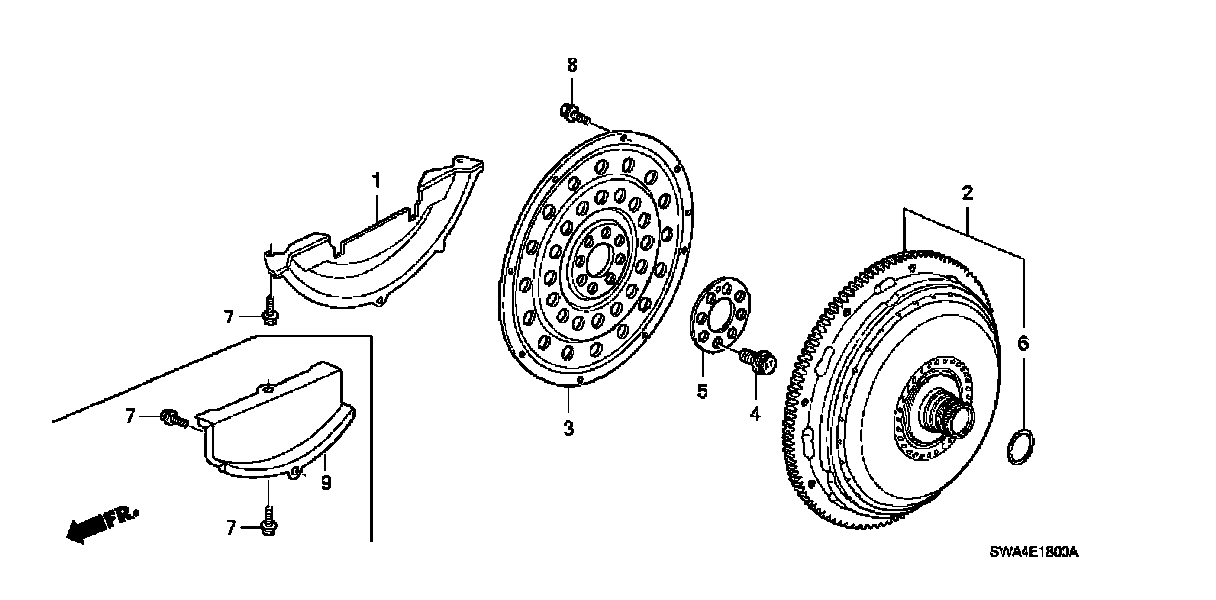 8
1
2
7
6
5
4
3
7
9
7
FR.
SWA4E1800A