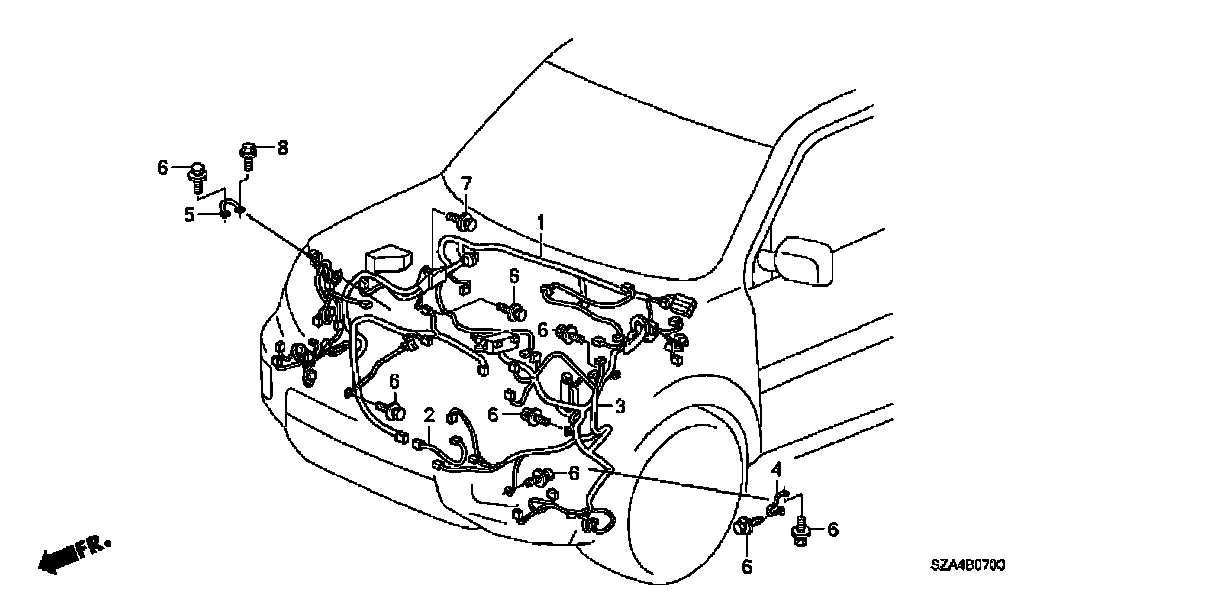 6
8
5
7
1
6
6
6
2
6
3
6
4
6
6
FR.
SZA4B0700